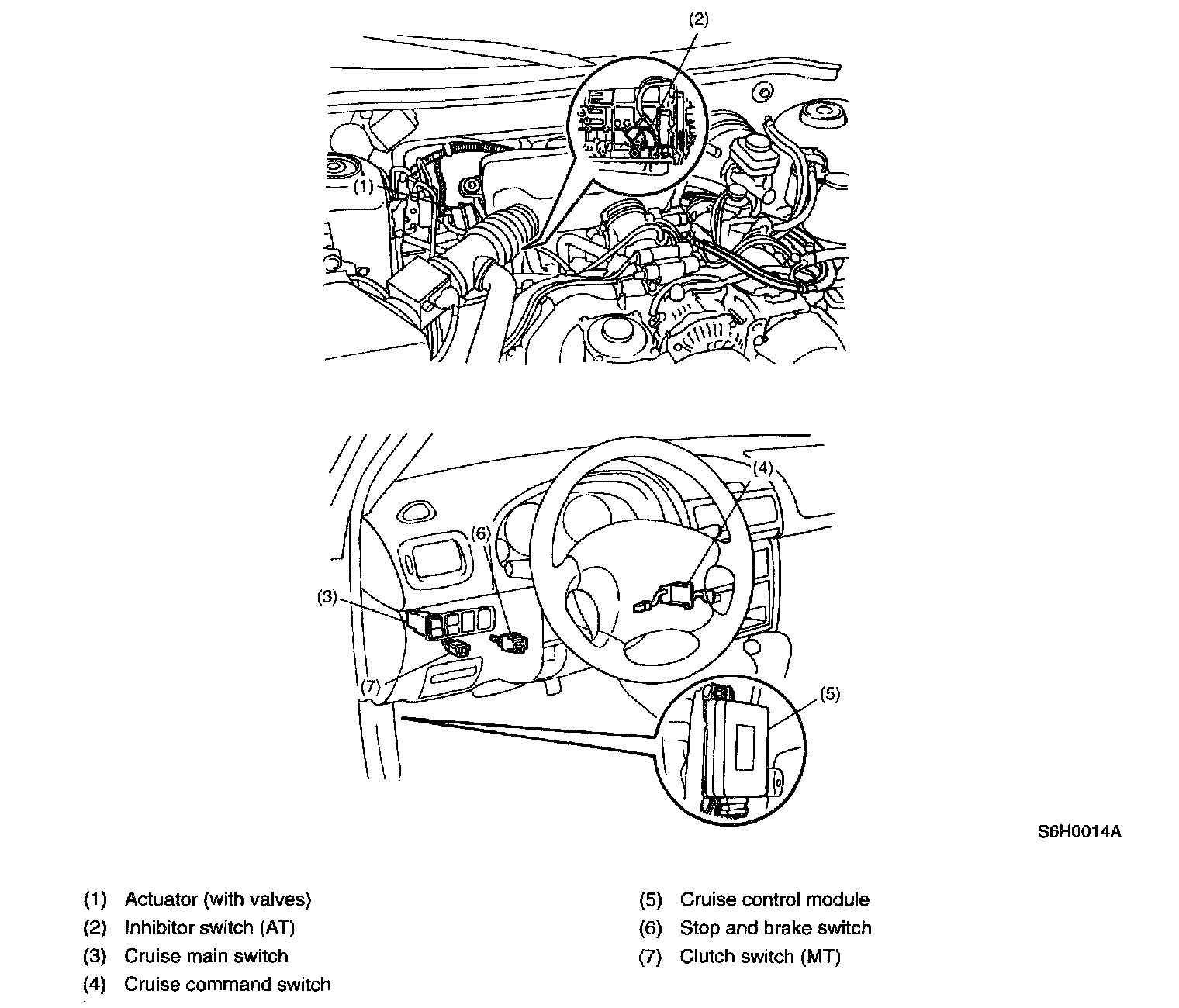 (2)

(1)

(4)

(6)

(3)

(7)

(5)

S6H0014A

(1) Actuator (with valves)
(2) Inhibitor switch (AT)
(3) Cruise main switch
(4) Cruise command switch

(5) Cruise control module
(6) Stop and brake switch
(7) Clutch switch (MT)