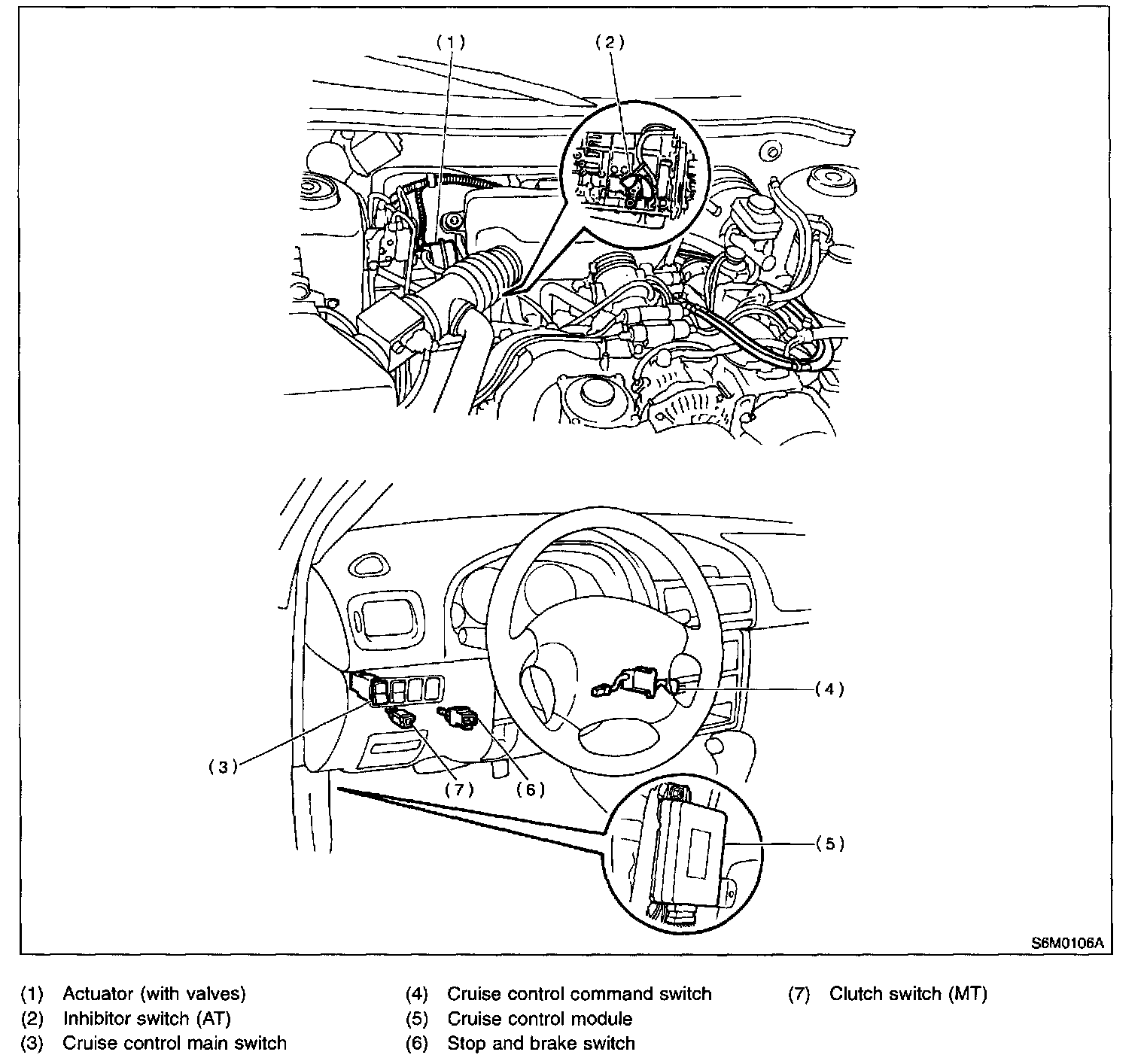 (1)
(2)
(4)
(3)
(7)
(6)
(5)
S6M0106A

(1) Actuator (with valves)
(2) Inhibitor switch (AT)
(3) Cruise control main switch

(4) Cruise control command switch
(5) Cruise control module
(6) Stop and brake switch

(7) Clutch switch (MT)