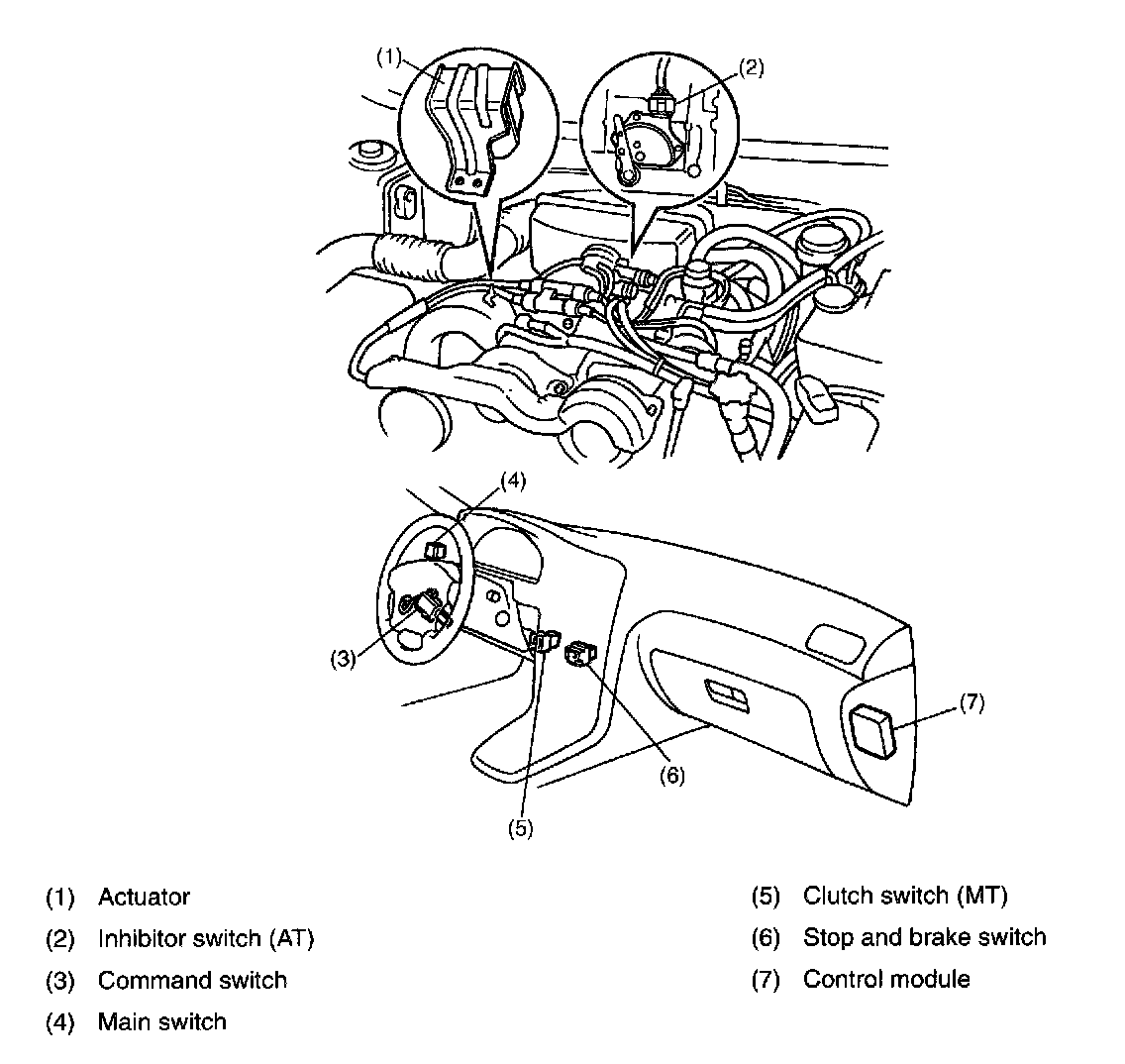 (1)
(2)
(4)
(3)
(7)
(6)
(5)

(1) Actuator
(2) Inhibitor switch (AT)
(3) Command switch
(4) Main switch

(5) Clutch switch (MT)
(6) Stop and brake switch
(7) Control module