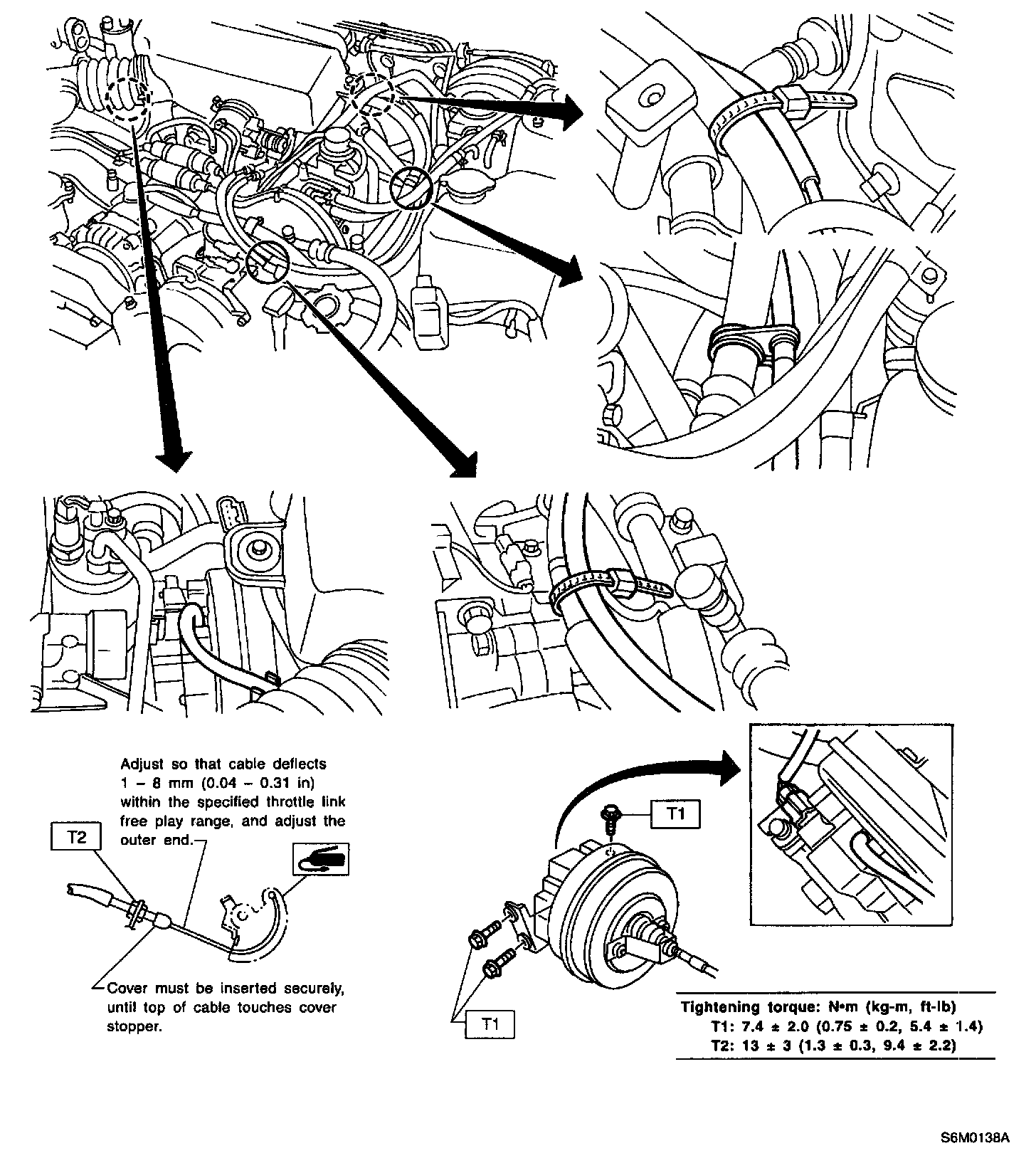 Adjust so that cable deflects 1 – 8 mm (0.04 – 0.31 in) within the specified throttle link free play range, and adjust the outer end.

T2

Cover must be inserted securely, until top of cable touches cover stopper.

T1

T1

Tightening torque: N•m (kg-m, ft-lb)
T1: 7.4 ± 2.0 (0.75 ± 0.2, 5.4 ± 1.4)
T2: 13 ± 3 (1.3 ± 0.3, 9.4 ± 2.2)

S6M0138A