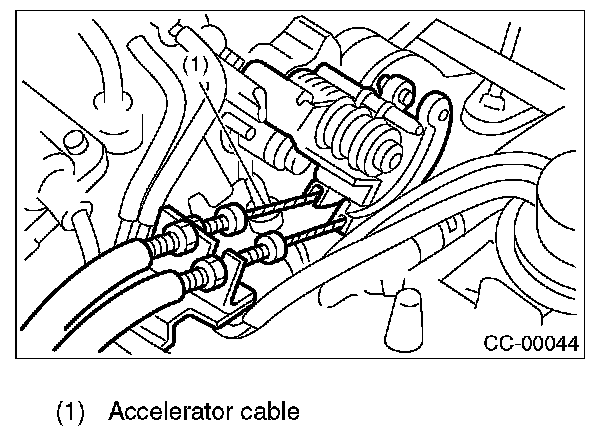 (1)

CC-00044

(1) Accelerator cable