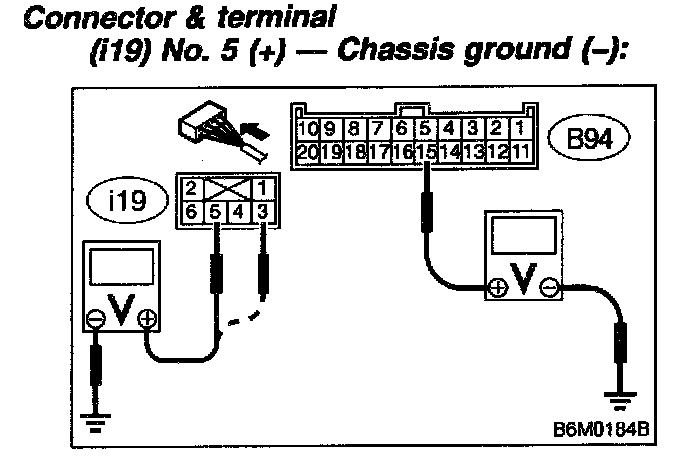 Connector & terminal
(i19) No. 5 (+) — Chassis ground (–):

10 9 8 7 6 5 4 3 2 1
20 19 18 17 16 15 14 13 12 11

B94

i19

2 1
6 5 4 3

V

V

B6M0184B