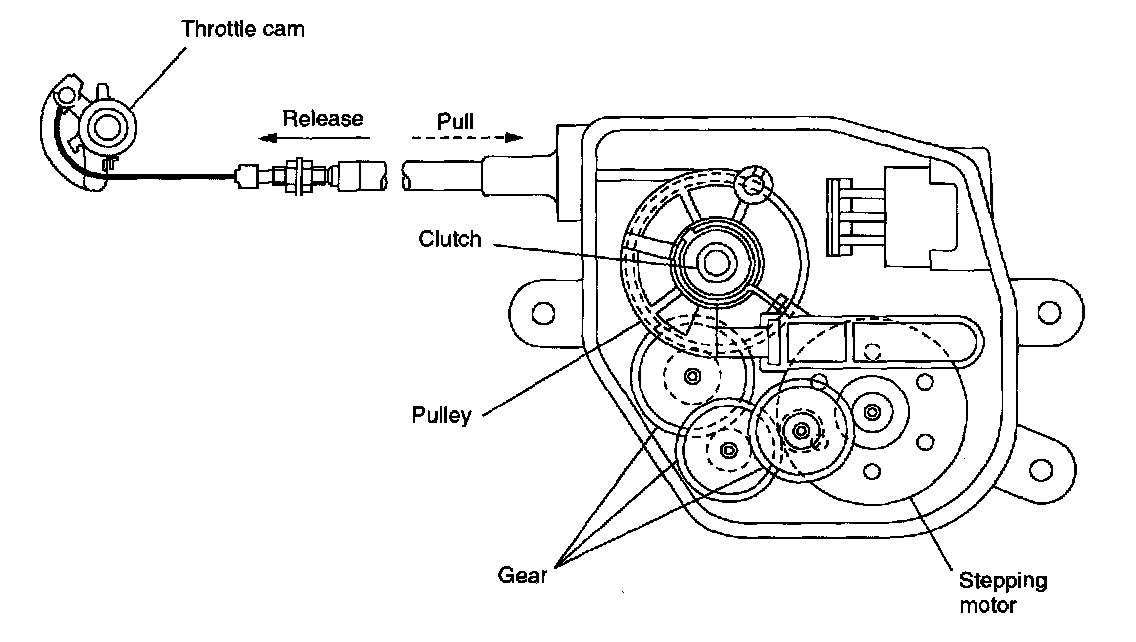 Throttle cam

Release

Pull

Clutch

Pulley

Gear

Stepping motor