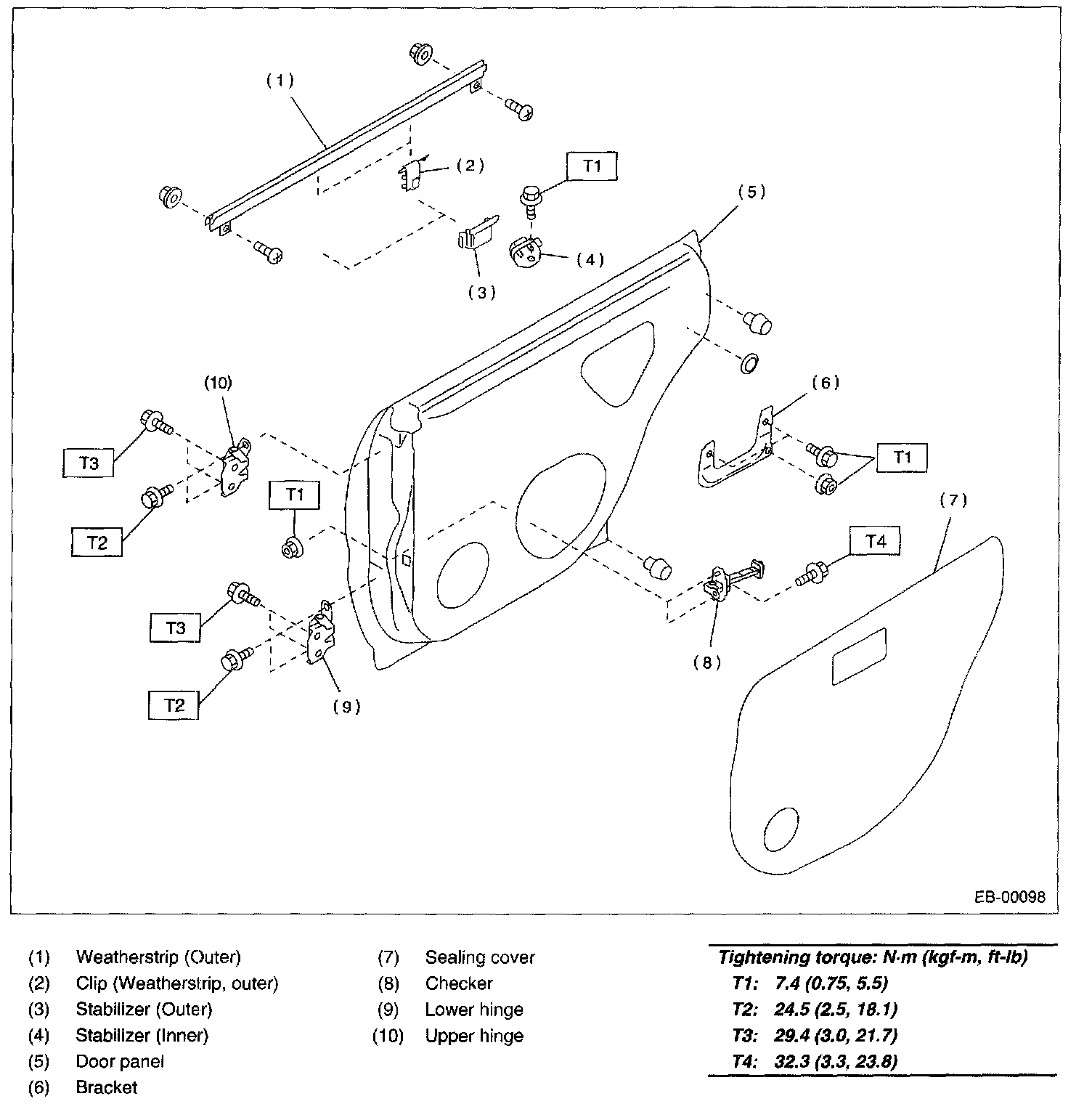 (1)
(2)
T1
(5)
(4)
(3)
(10)
(6)
T3
T1
T1
T2
(7)
T4
T3
(8)
T2
(9)
EB-00098

(1) Weatherstrip (Outer)
(2) Clip (Weatherstrip, outer)
(3) Stabilizer (Outer)
(4) Stabilizer (Inner)
(5) Door panel
(6) Bracket

(7) Sealing cover
(8) Checker
(9) Lower hinge
(10) Upper hinge

Tightening torque: N·m (kgf-m, ft-lb)
T1: 7.4 (0.75, 5.5)
T2: 24.5 (2.5, 18.1)
T3: 29.4 (3.0, 21.7)
T4: 32.3 (3.3, 23.8)