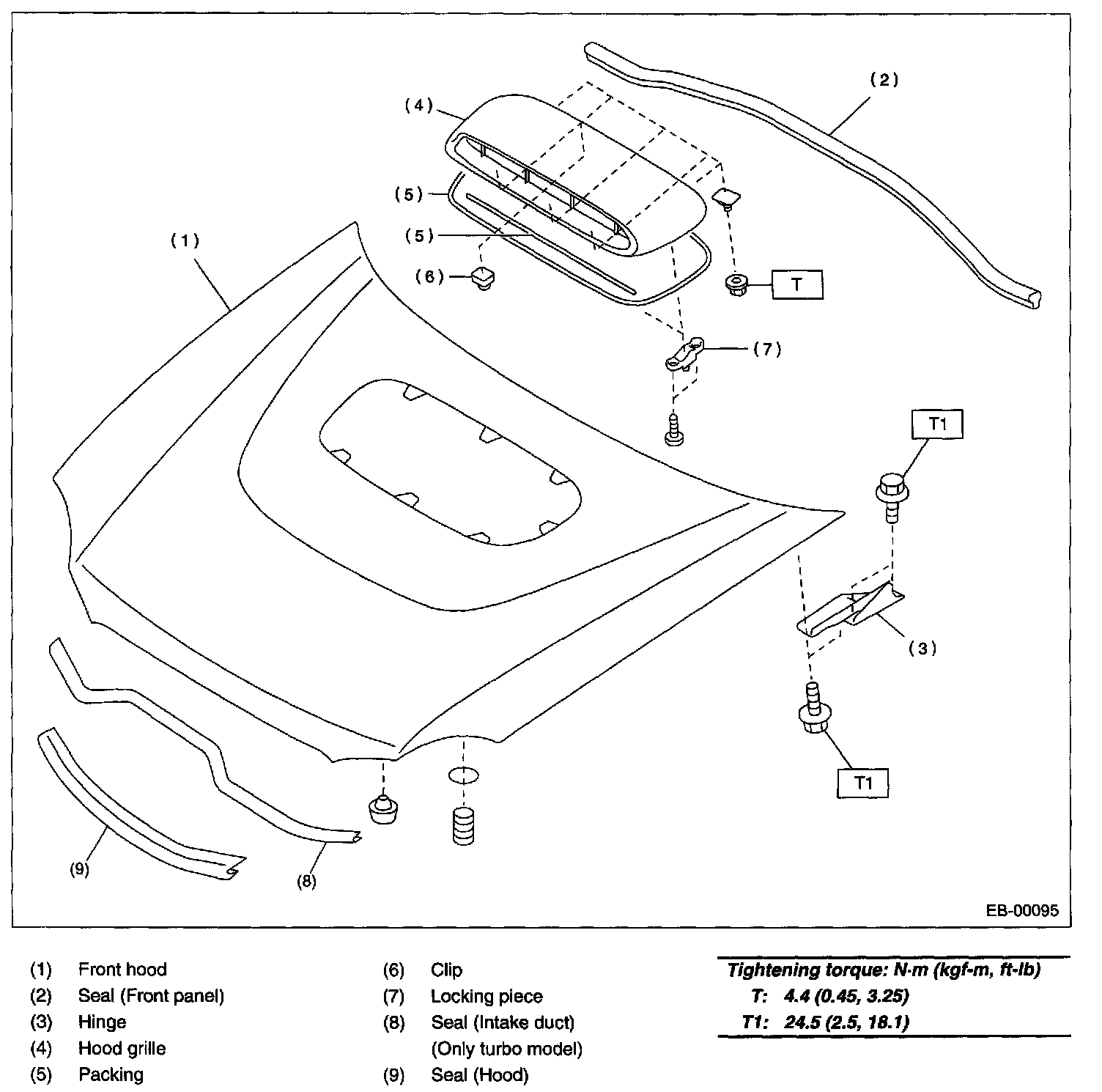 (2)
(4)
(5)
(5)
(1)
(6)
T
(7)
T1
(3)
T1
(9)
(8)
EB-00095

(1) Front hood
(2) Seal (Front panel)
(3) Hinge
(4) Hood grille
(5) Packing

(6) Clip
(7) Locking piece
(8) Seal (Intake duct) (Only turbo model)
(9) Seal (Hood)

Tightening torque: N·m (kgf-m, ft-lb)
T: 4.4 (0.45, 3.25)
T1: 24.5 (2.5, 18.1)