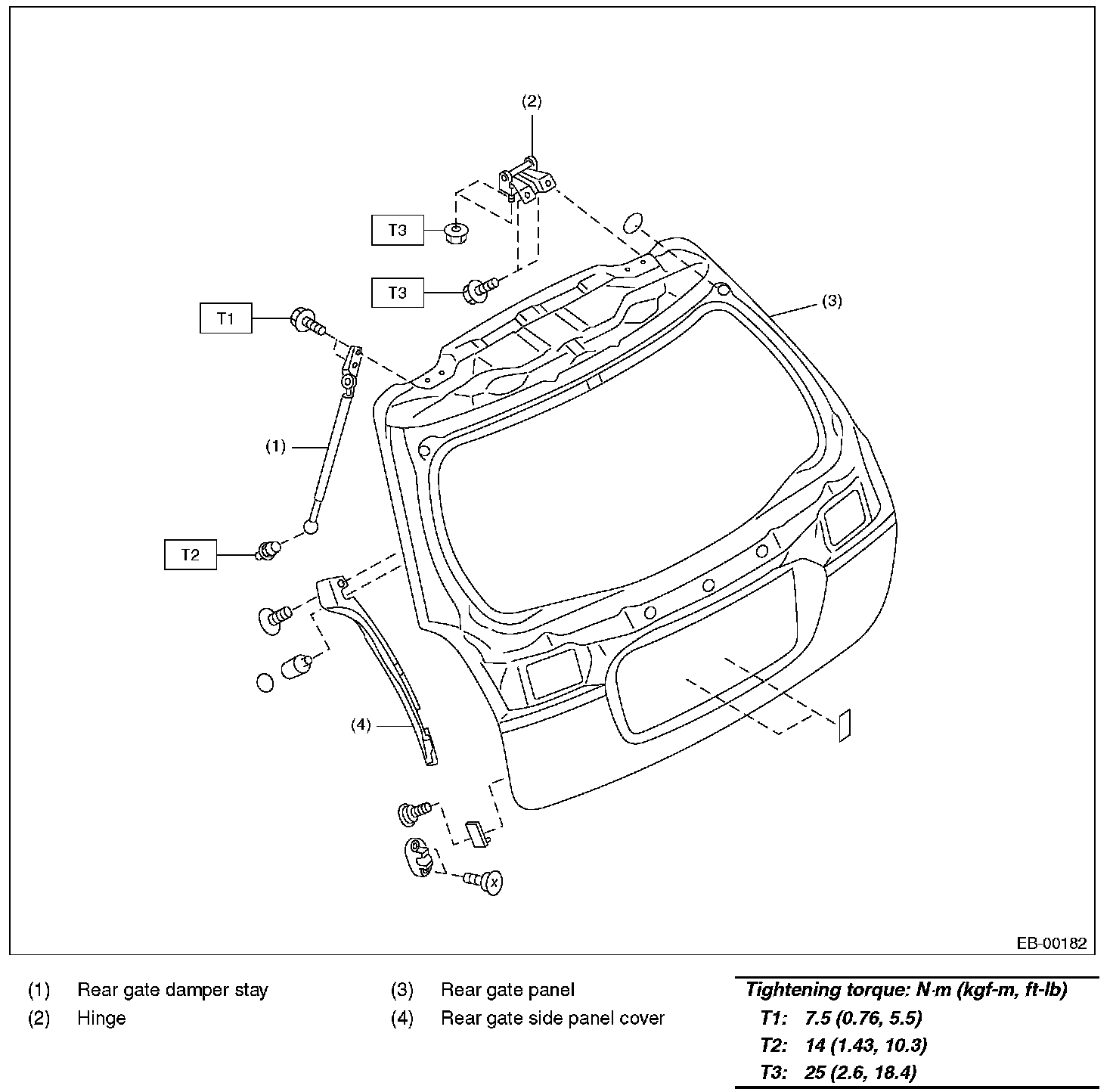 (2)

T3

T3

T1

(3)

(1)

T2

(4)

EB-00182

(1) Rear gate damper stay
(2) Hinge

(3) Rear gate panel
(4) Rear gate side panel cover

Tightening torque: N·m (kgf-m, ft-lb)
T1: 7.5 (0.76, 5.5)
T2: 14 (1.43, 10.3)
T3: 25 (2.6, 18.4)