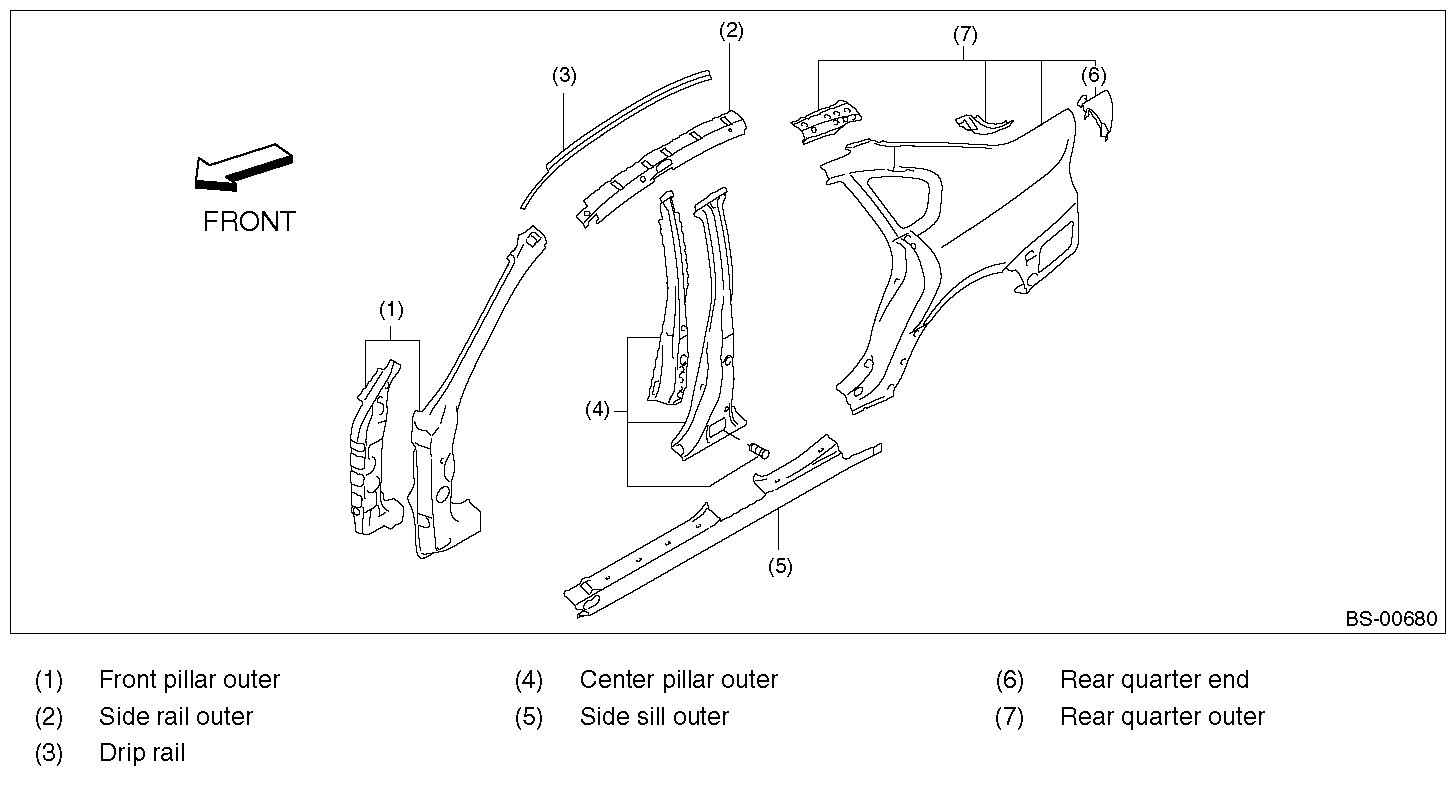 (2)
(7)
(3)
(6)
FRONT
(1)
(4)
(5)
BS-00680

(1) Front pillar outer
(2) Side rail outer
(3) Drip rail

(4) Center pillar outer
(5) Side sill outer

(6) Rear quarter end
(7) Rear quarter outer