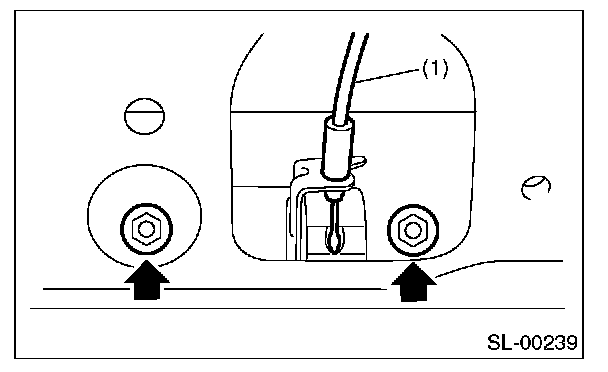 (1)

SL-00239