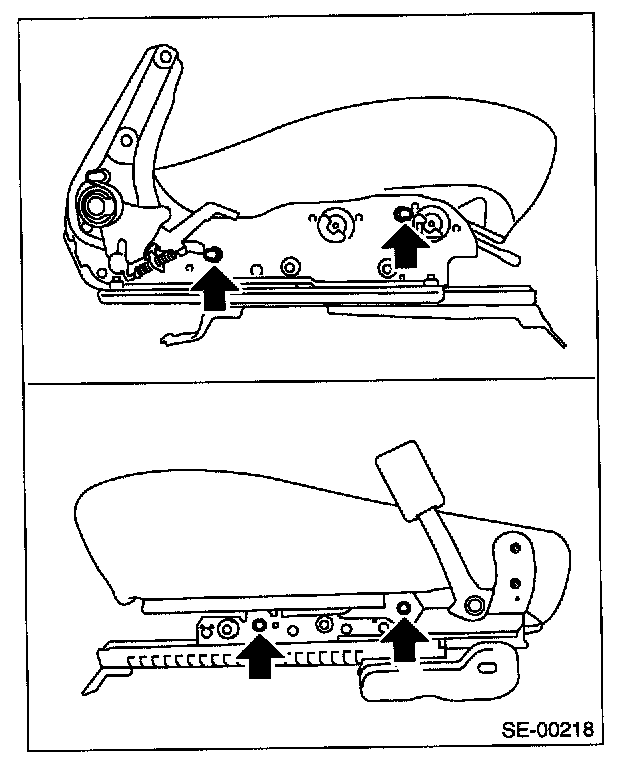 SE-00218