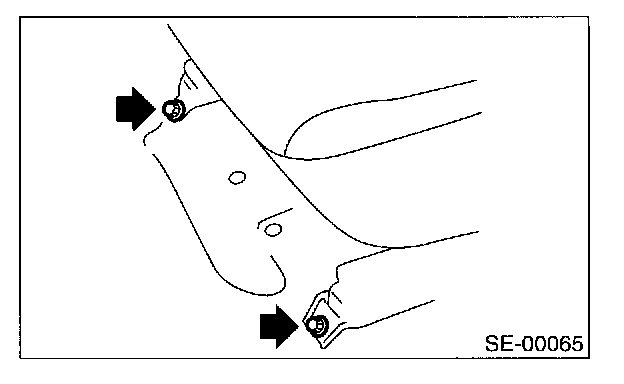 SE-00065