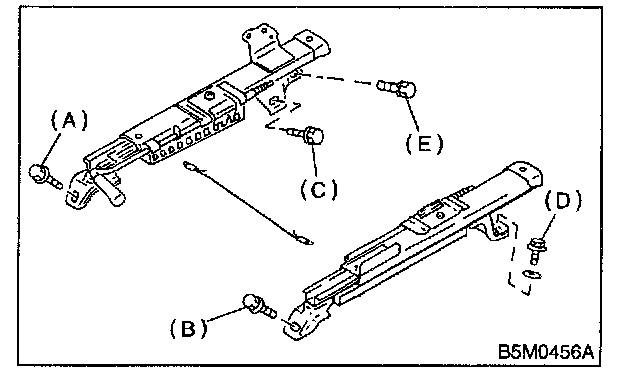 (A)
(E)
(C)
(D)
(B)
B5M0456A