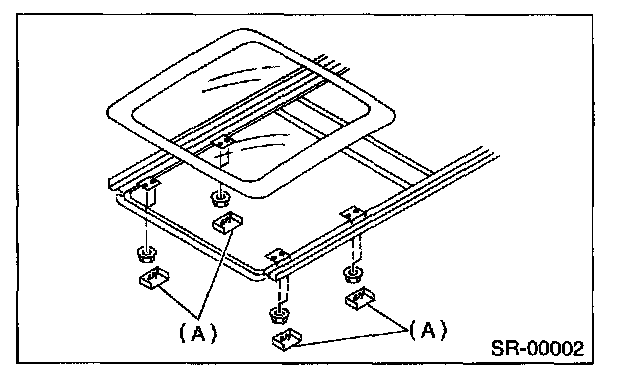 (A)
(A)
SR-00002