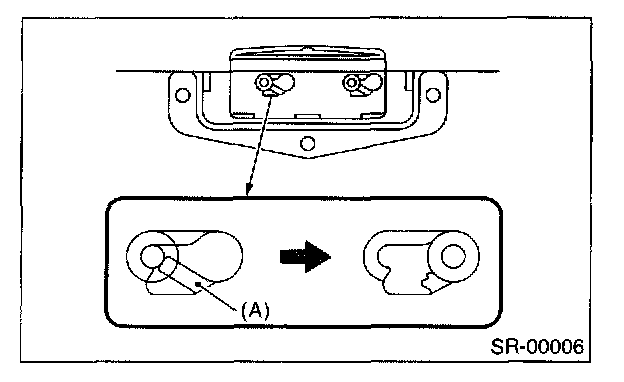 (A)

SR-00006