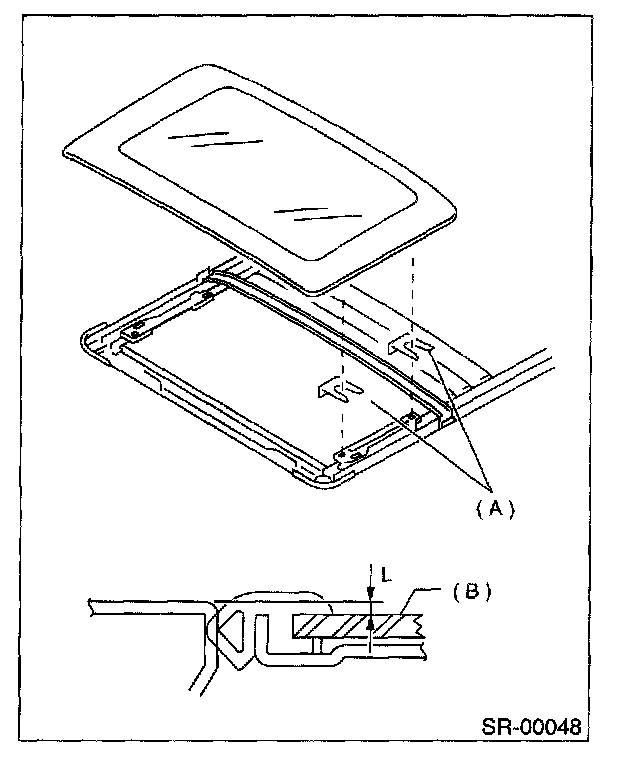 (A)

L

(B)

SR-00048