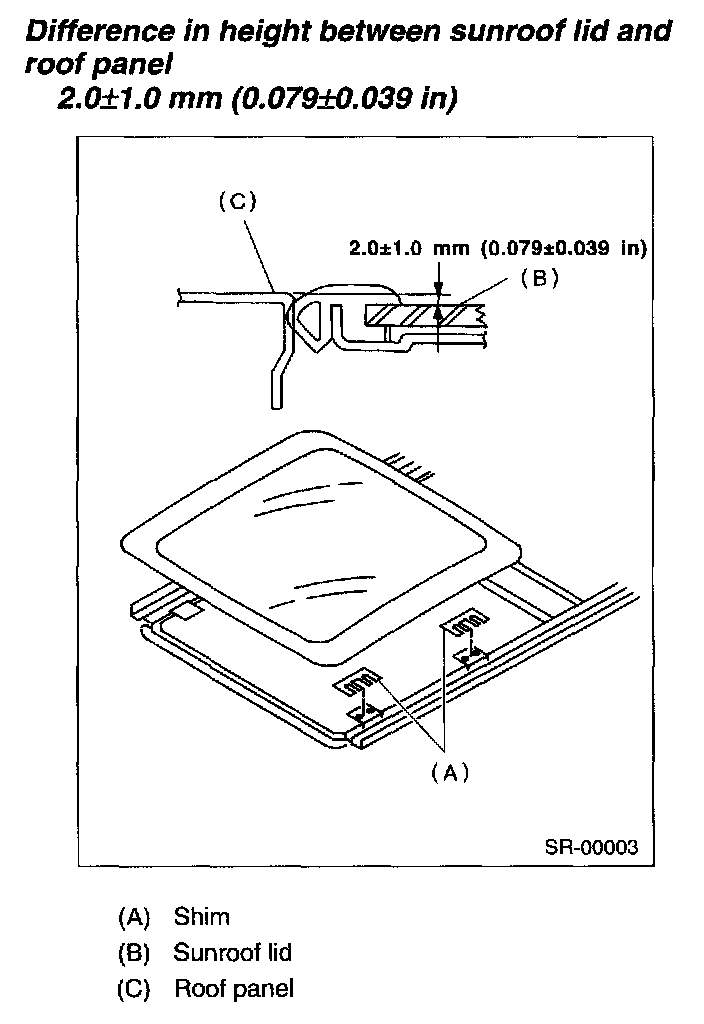 Difference in height between sunroof lid and roof panel
2.0±1.0 mm (0.079±0.039 in)

(C)

2.0±1.0 mm (0.079±0.039 in)

(B)

(A)

SR-00003

(A) Shim
(B) Sunroof lid
(C) Roof panel