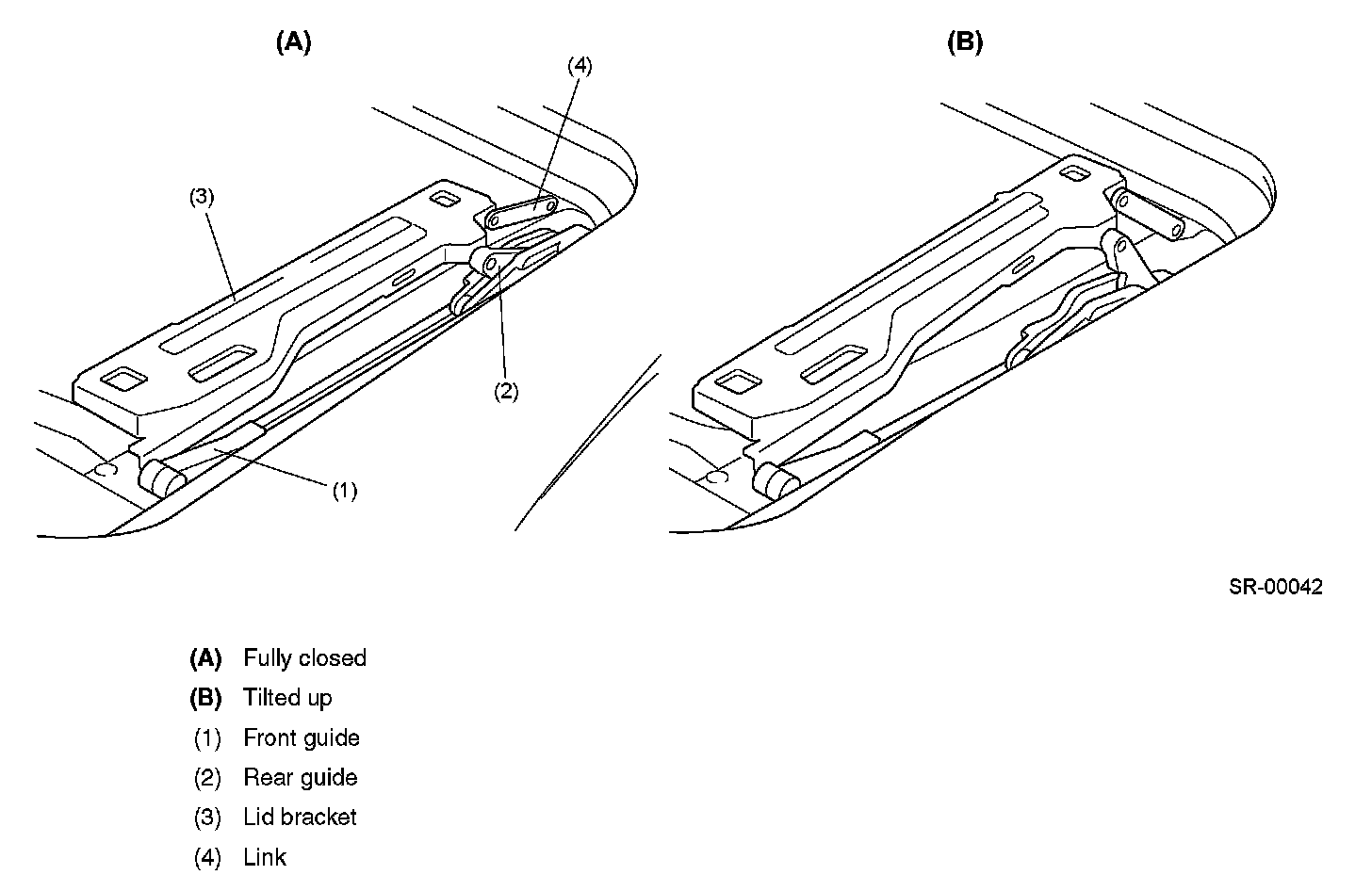 (A)

(4)

(3)

(2)

(1)

(B)

SR-00042

(A) Fully closed
(B) Tilted up
(1) Front guide
(2) Rear guide
(3) Lid bracket
(4) Link