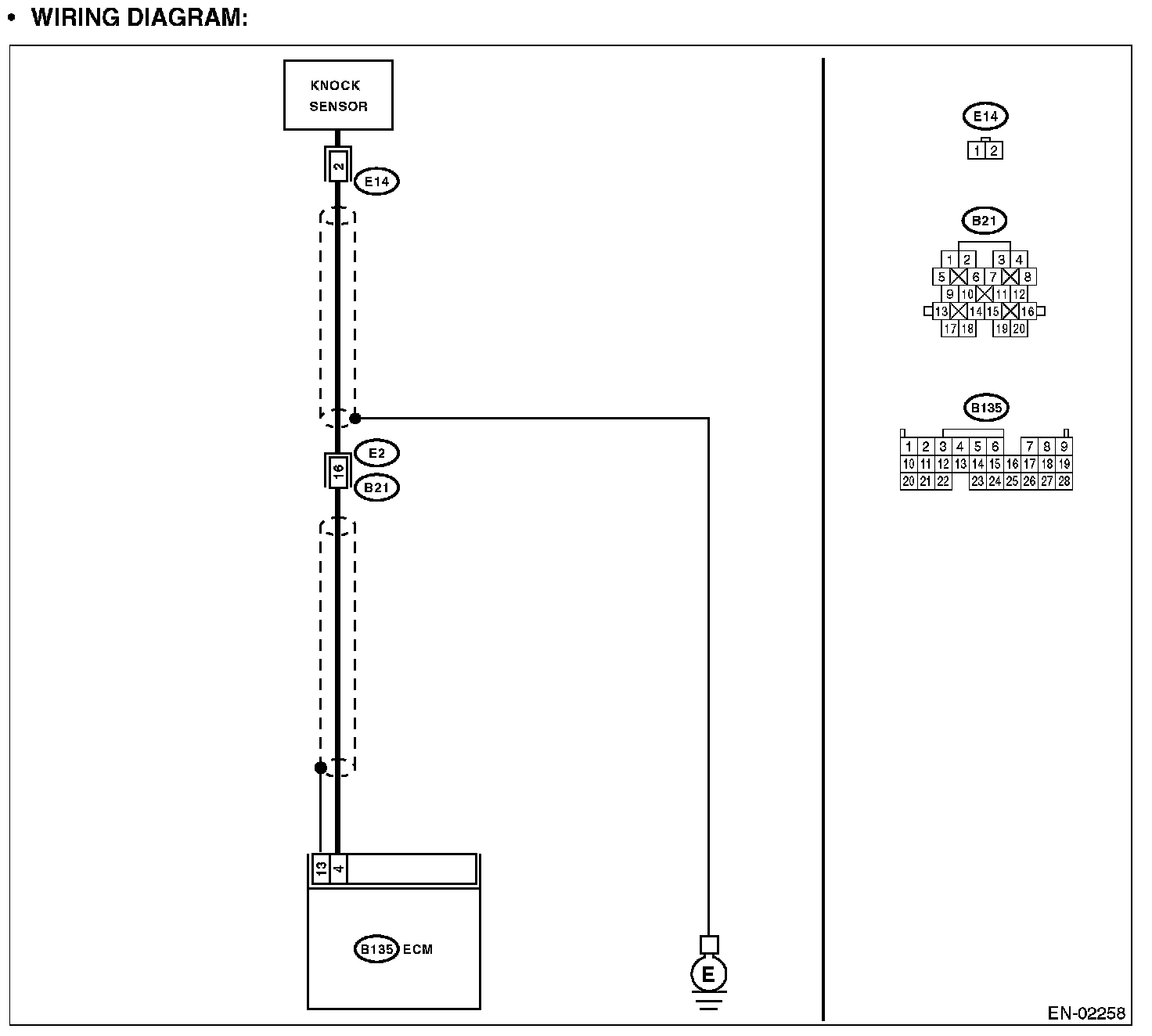 • WIRING DIAGRAM:

KNOCK SENSOR

2

E14

E2

16

B21

13 4

B135 ECM

E

E14

1 2

B21

1 2 3 4
5 6 7 8
9 10 11 12
13 14 15 16
17 18 19 20

B135

1 2 3 4 5 6 7 8 9
10 11 12 13 14 15 16 17 18 19
20 21 22 23 24 25 26 27 28

EN-02258