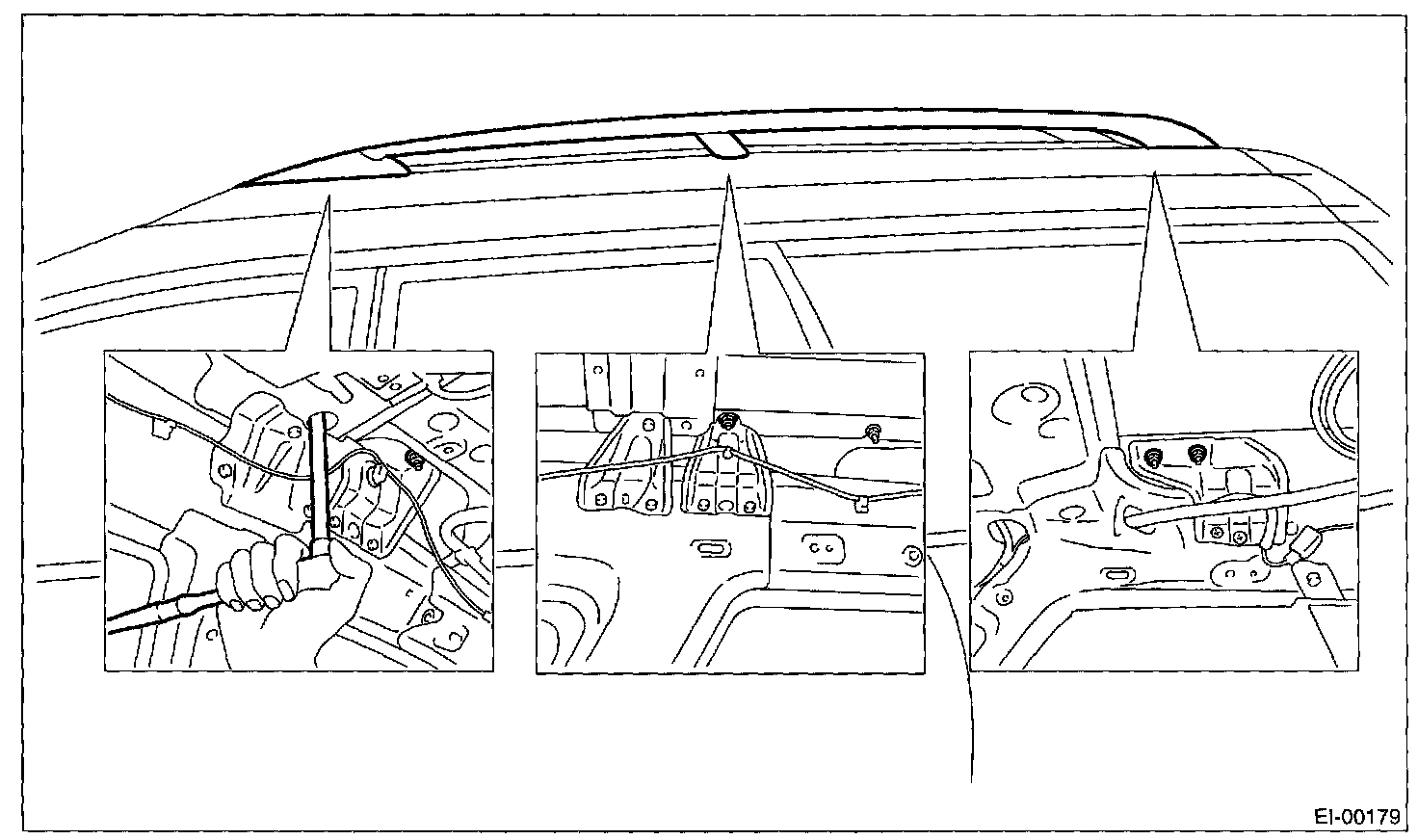 EI-00179