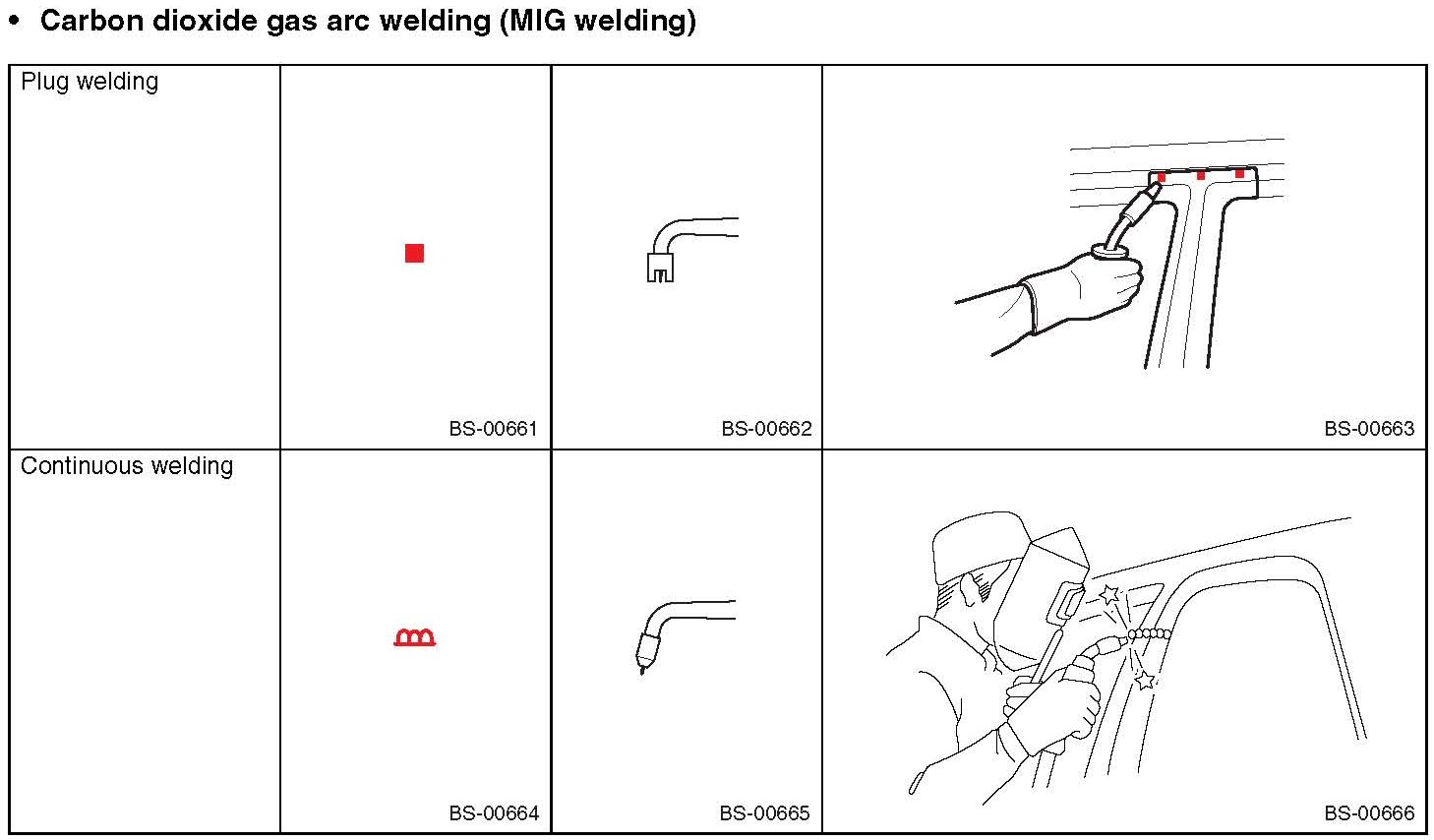 • Carbon dioxide gas arc welding (MIG welding)

| Plug welding | BS-00661 | BS-00662 | BS-00663 |
|---|---|---|---|
| Continuous welding | BS-00664 | BS-00665 | BS-00666 |