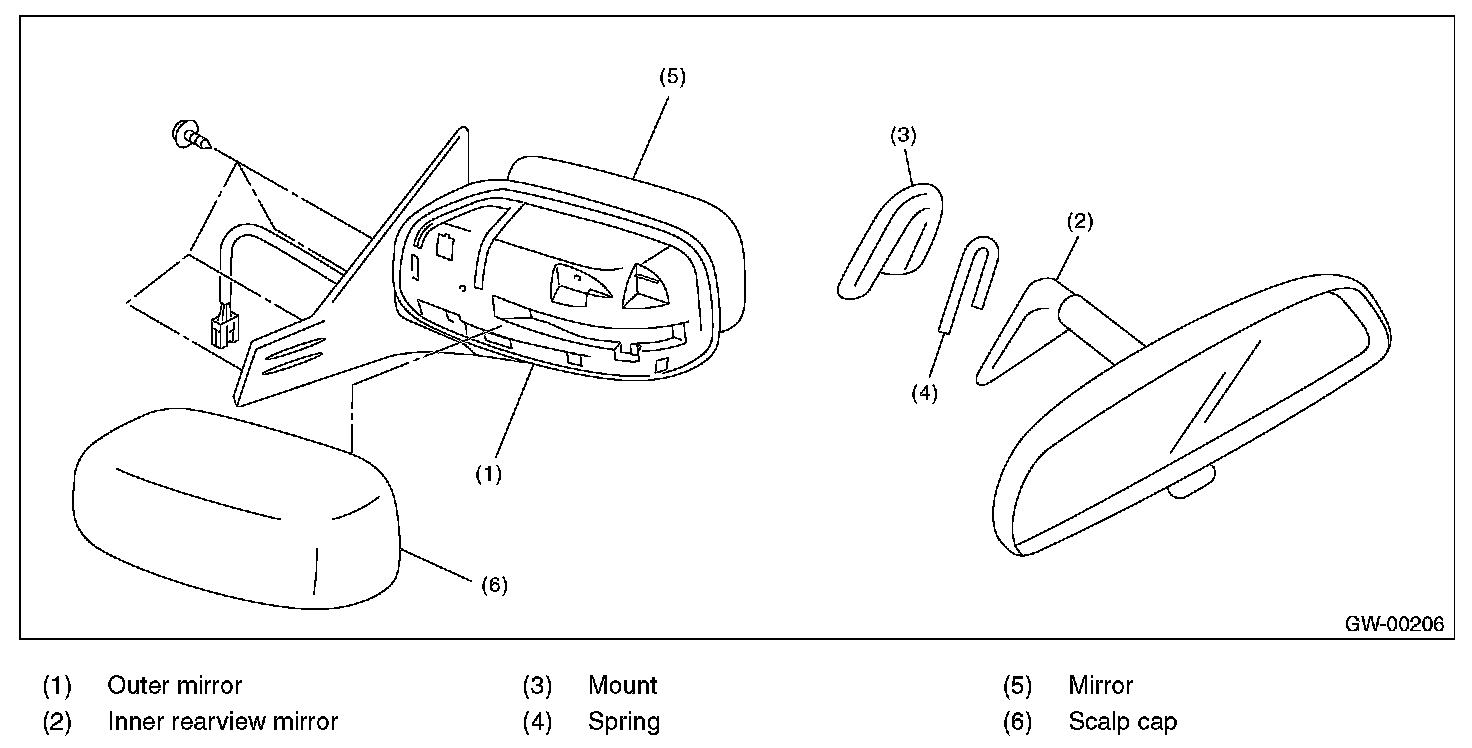 (5)
(3)
(2)
(4)
(1)
(6)
GW-00206

(1) Outer mirror
(2) Inner rearview mirror
(3) Mount
(4) Spring
(5) Mirror
(6) Scalp cap