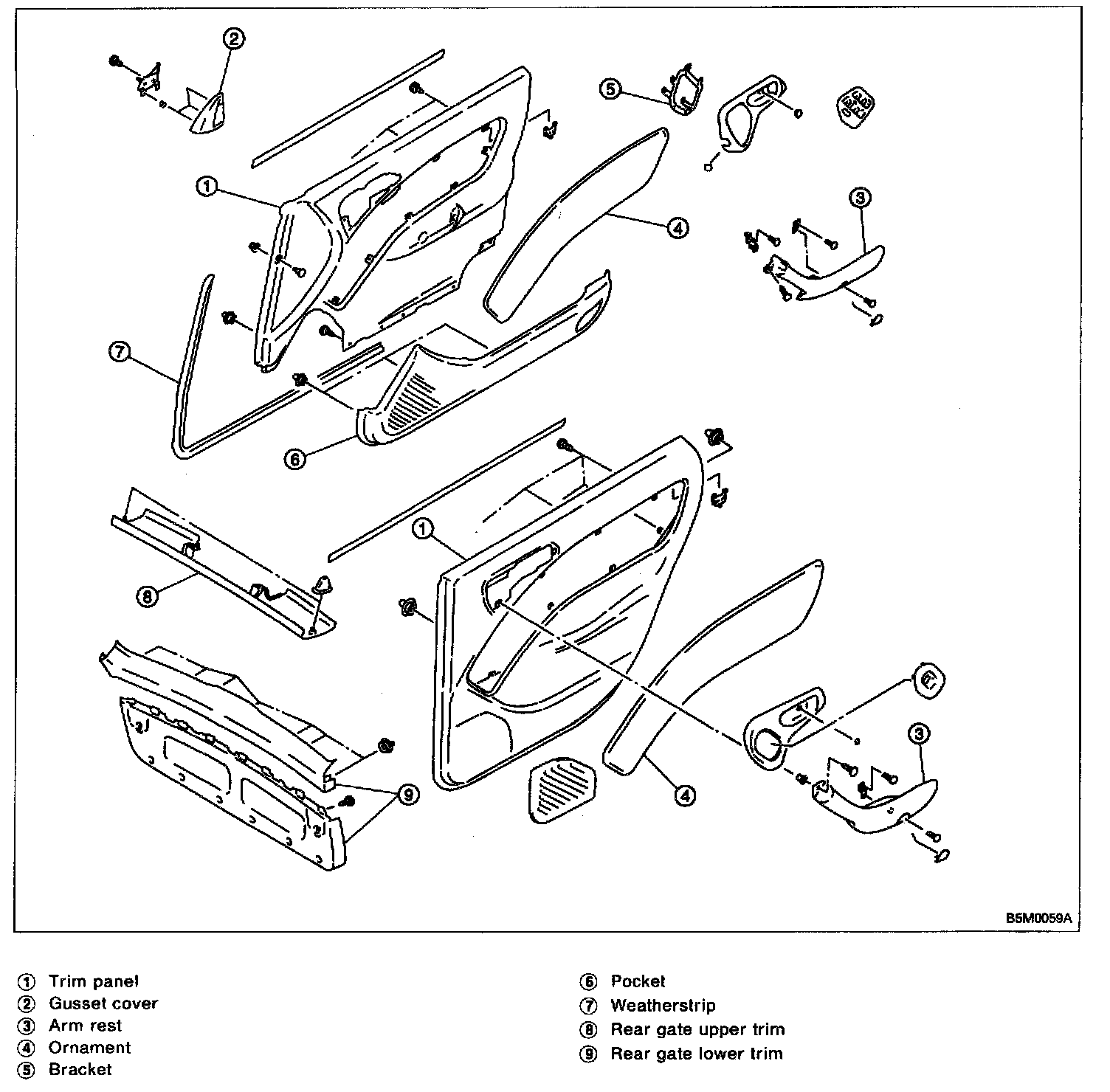 2
5
1
4
3
7
6
1
8
3
9
4
B5M0059A

① Trim panel
② Gusset cover
③ Arm rest
④ Ornament
⑤ Bracket

⑥ Pocket
⑦ Weatherstrip
⑧ Rear gate upper trim
⑨ Rear gate lower trim