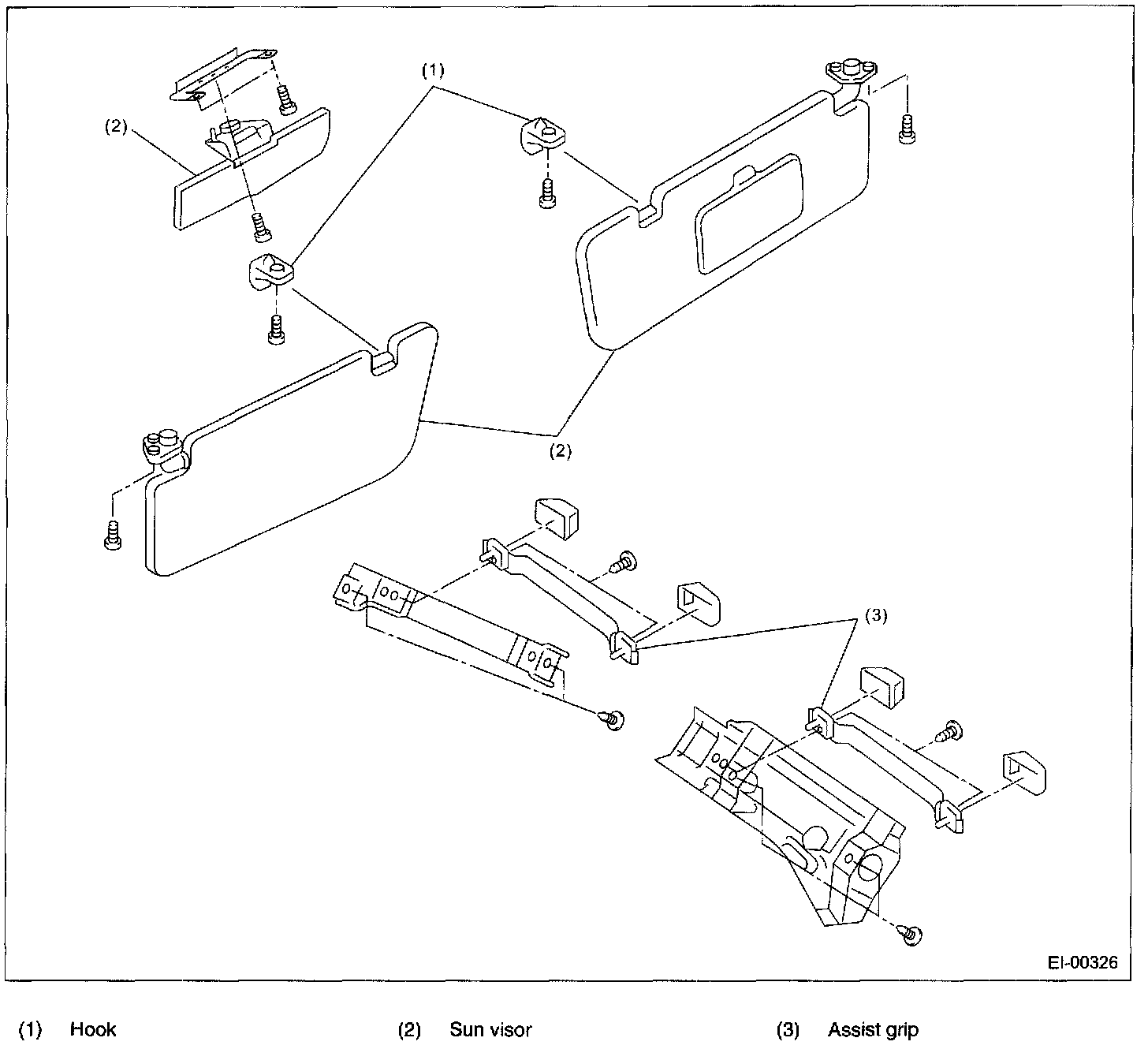 (1)

(2)

(2)

(3)

EI-00326

(1) Hook

(2) Sun visor

(3) Assist grip