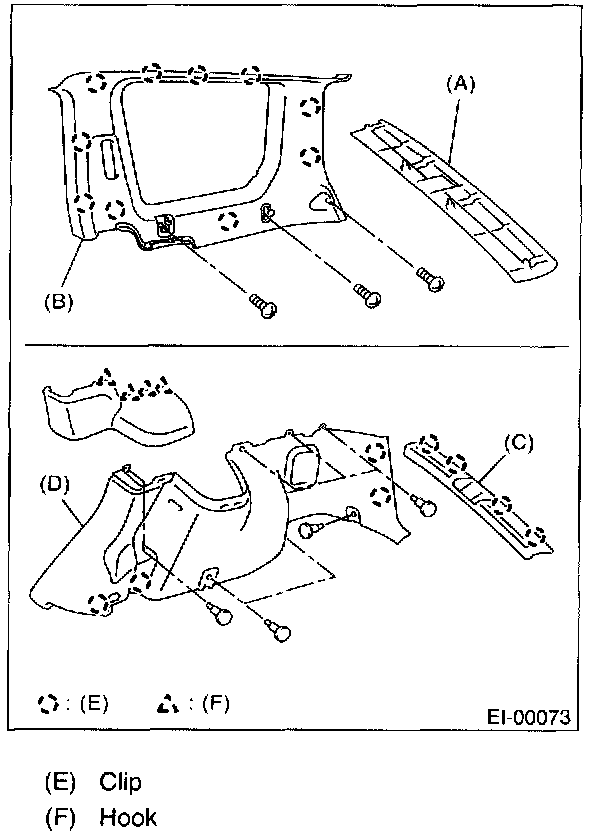 (A)

(B)

(C)

(D)

: (E)  : (F)

EI-00073

(E) Clip

(F) Hook