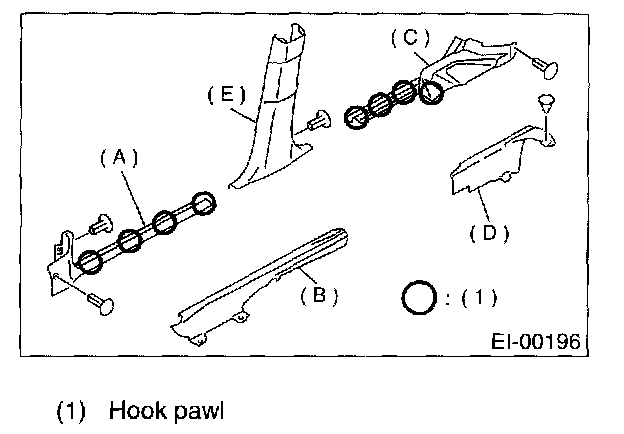 (C)
(E)
(A)
(D)
(B)
: (1)
EI-00196

(1) Hook pawl