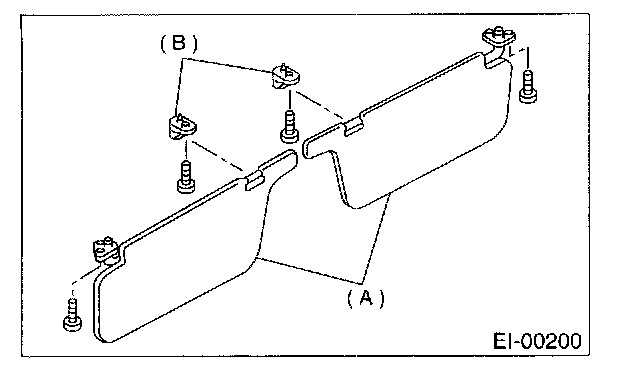 (B)

(A)

EI-00200