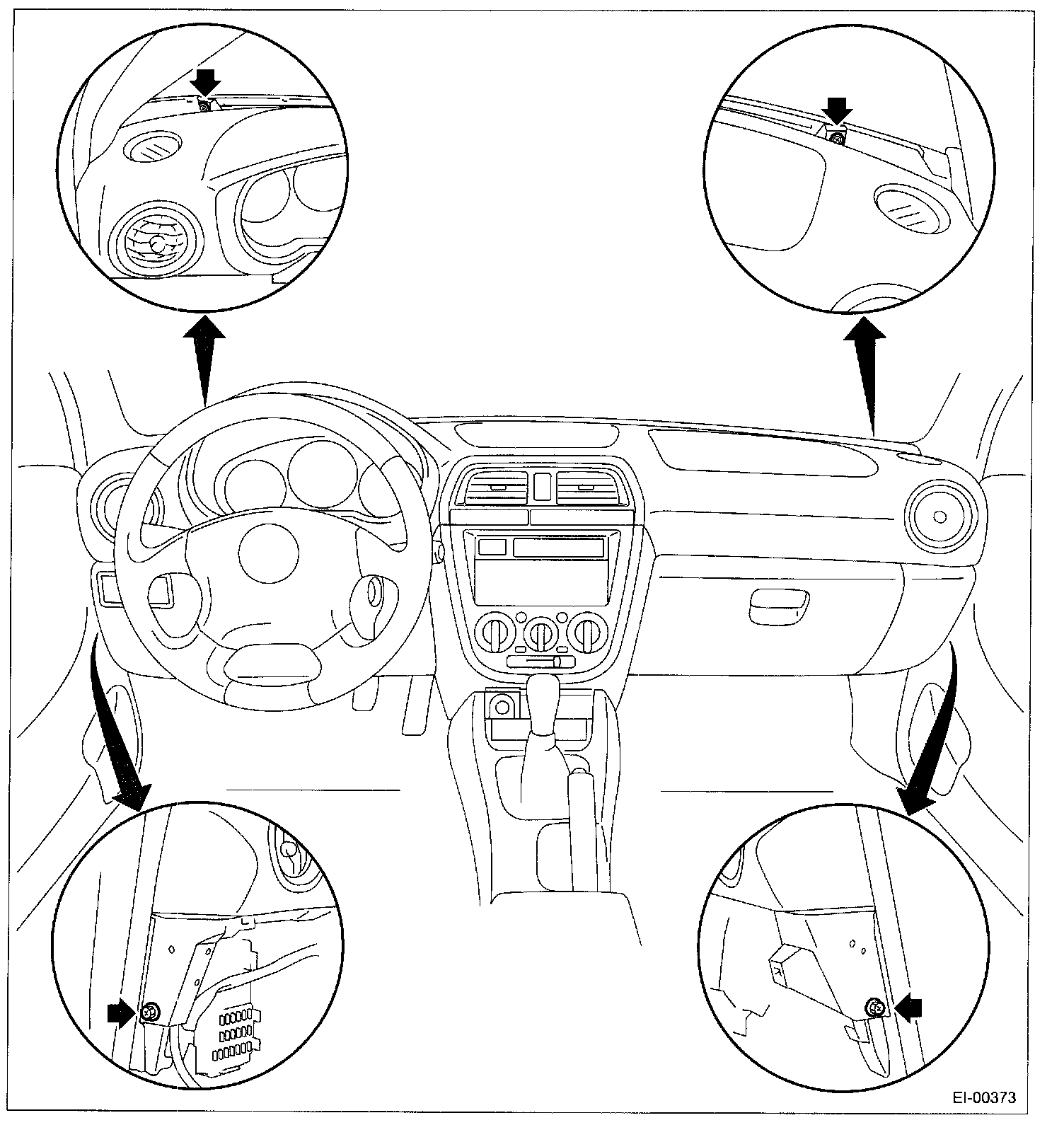 EI-00373