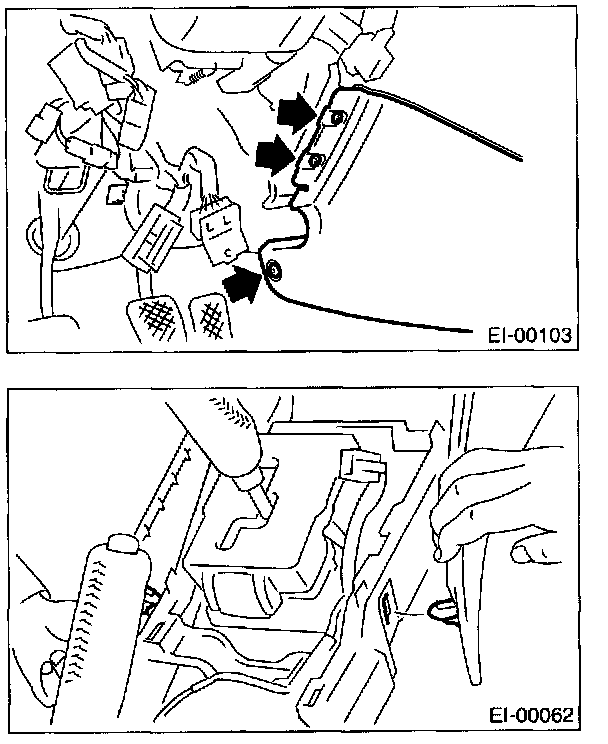 EI-00103

EI-00062