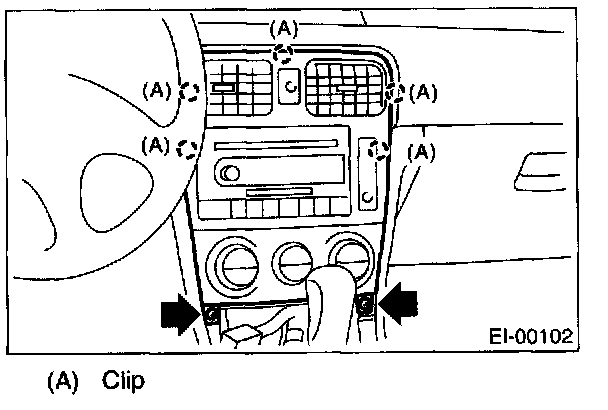 (A)
(A)
(A)
(A)
(A)
EI-00102

(A) Clip