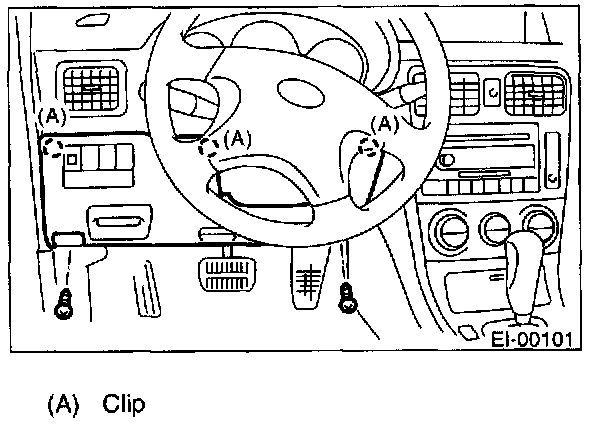 (A)
(A)
(A)
EI-00101

(A) Clip