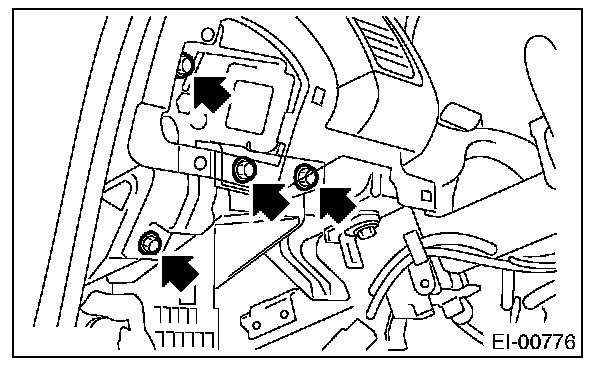 EI-00776