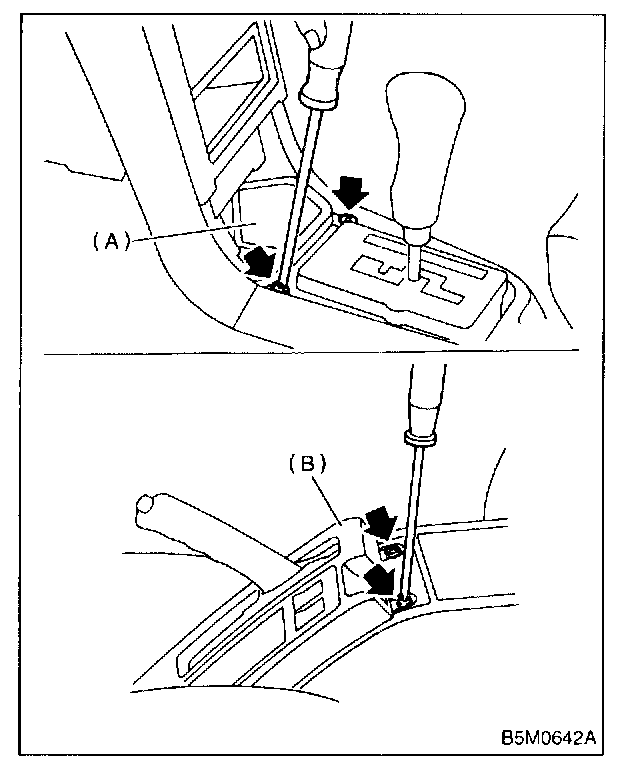 (A)

(B)

B5M0642A