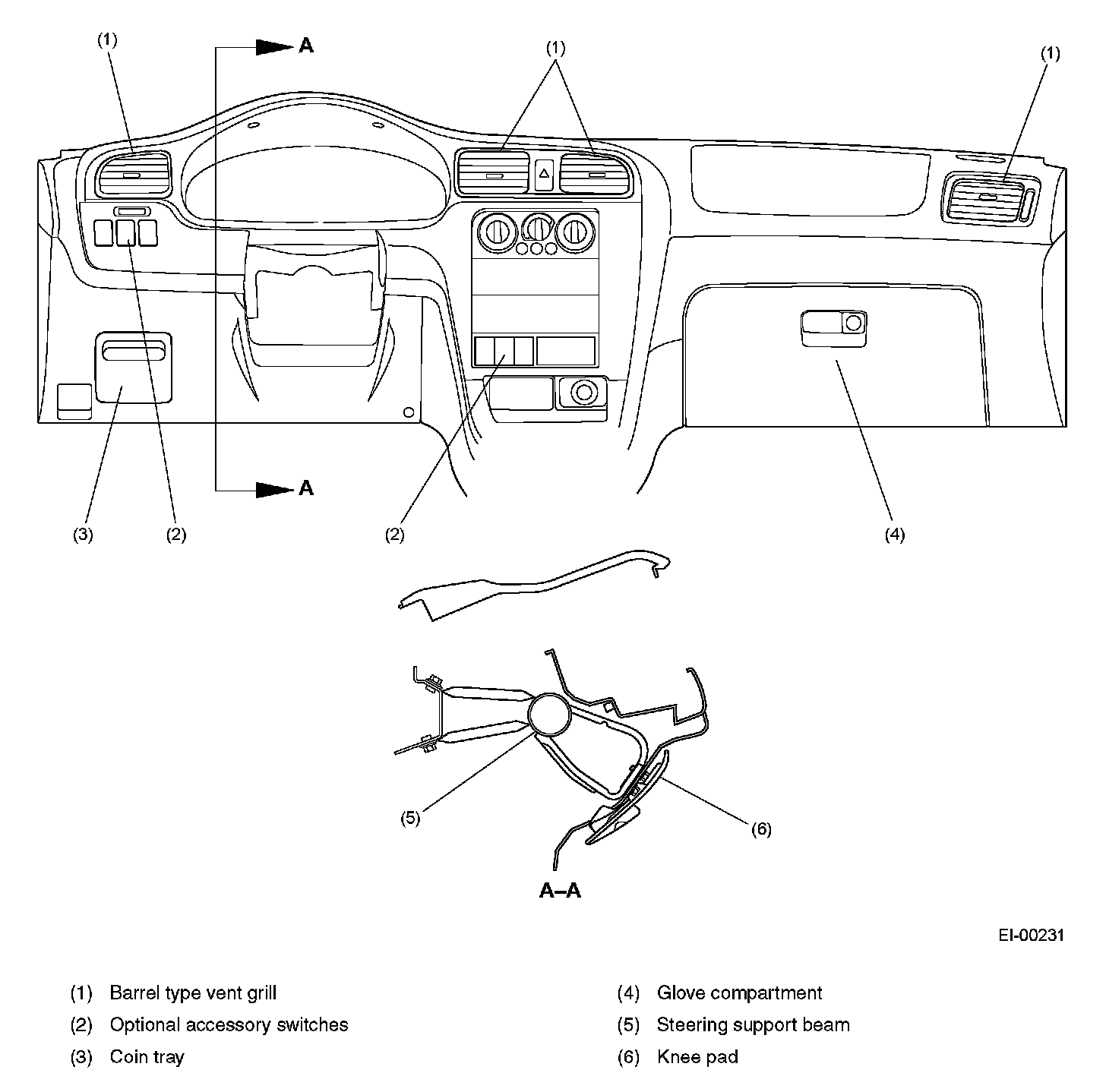 (1)

A

(1)

(1)

A

(3) (2) (2) (4)

(5)

(6)

A–A

EI-00231

(1) Barrel type vent grill
(2) Optional accessory switches
(3) Coin tray

(4) Glove compartment
(5) Steering support beam
(6) Knee pad