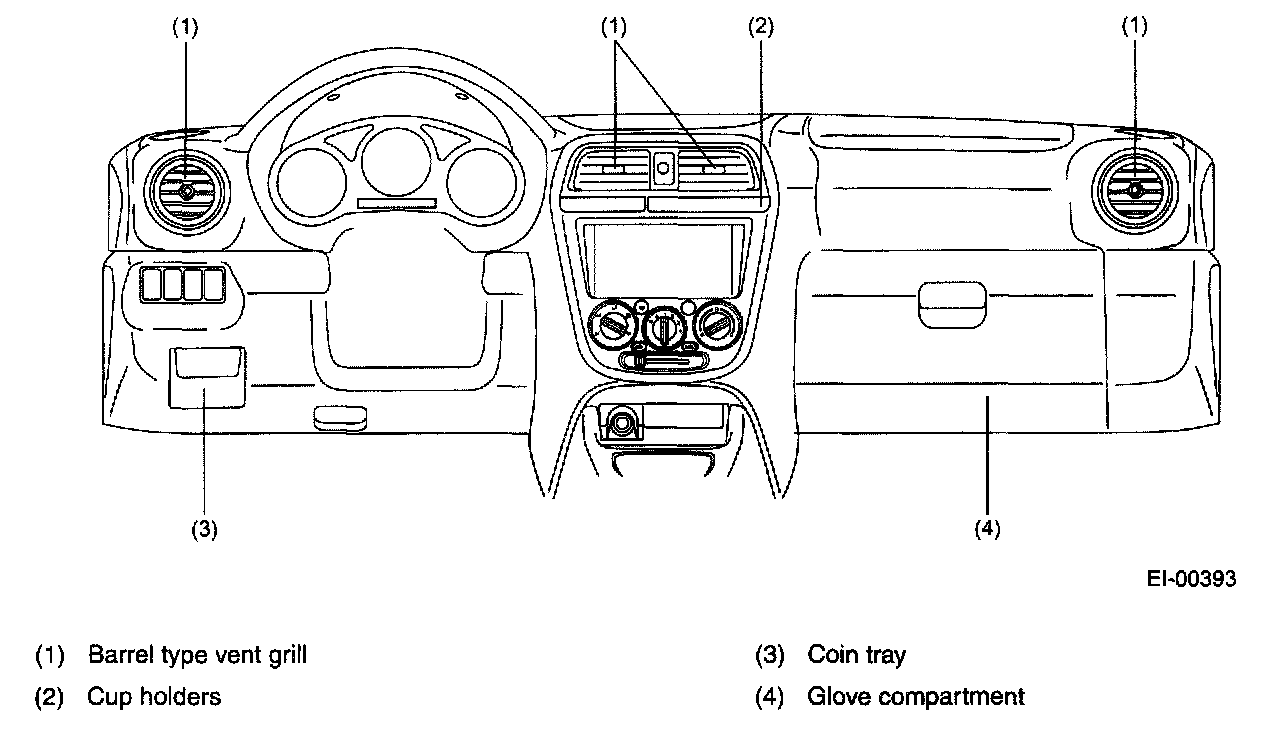 (1)

(1)

(2)

(1)

(3)

(4)

EI-00393

(1) Barrel type vent grill

(2) Cup holders

(3) Coin tray

(4) Glove compartment