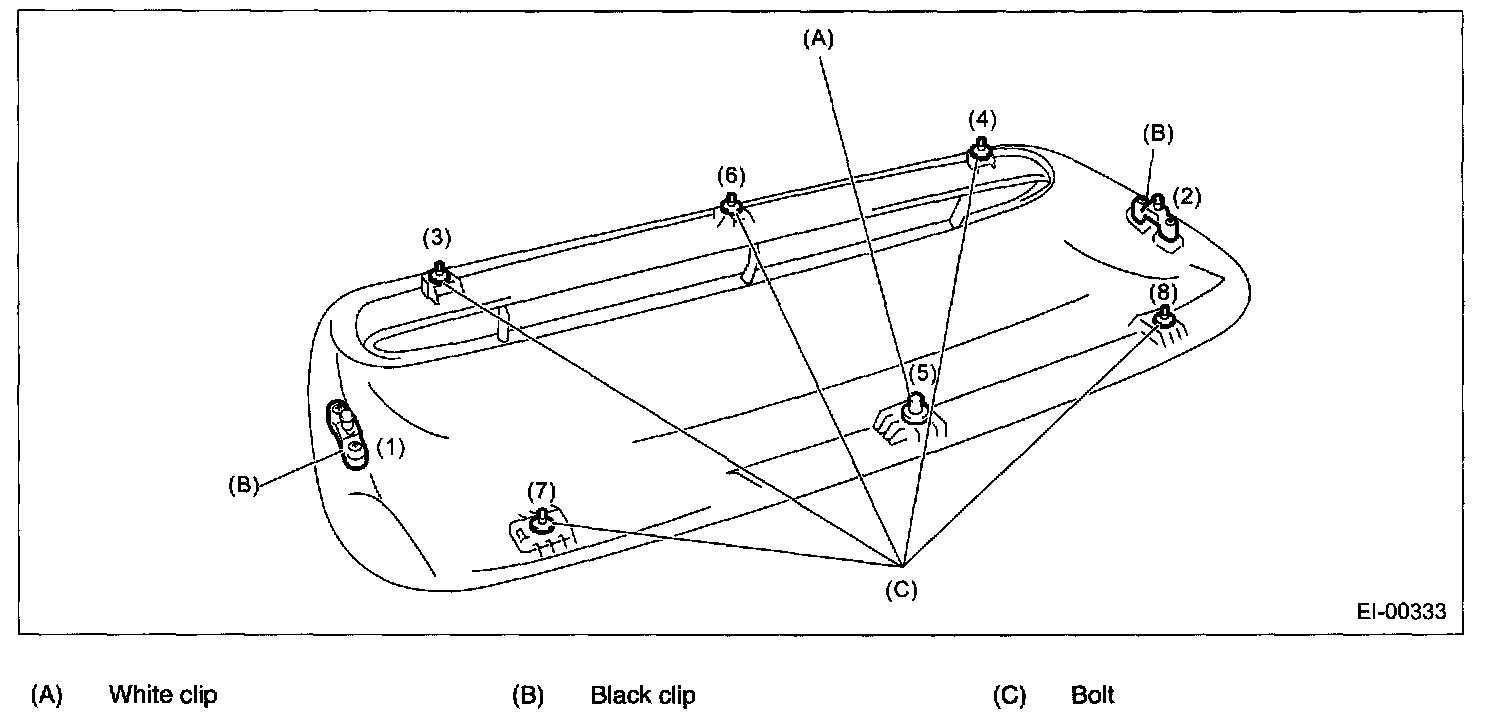 (A)

(4)

(B)

(6)

(2)

(3)

(8)

(5)

(1)

(B)

(7)

(C)

EI-00333

(A) White clip

(B) Black clip

(C) Bolt