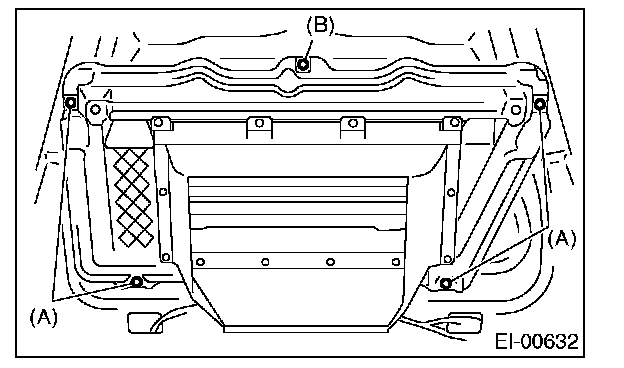 (B)
(A)
(A)
EI-00632