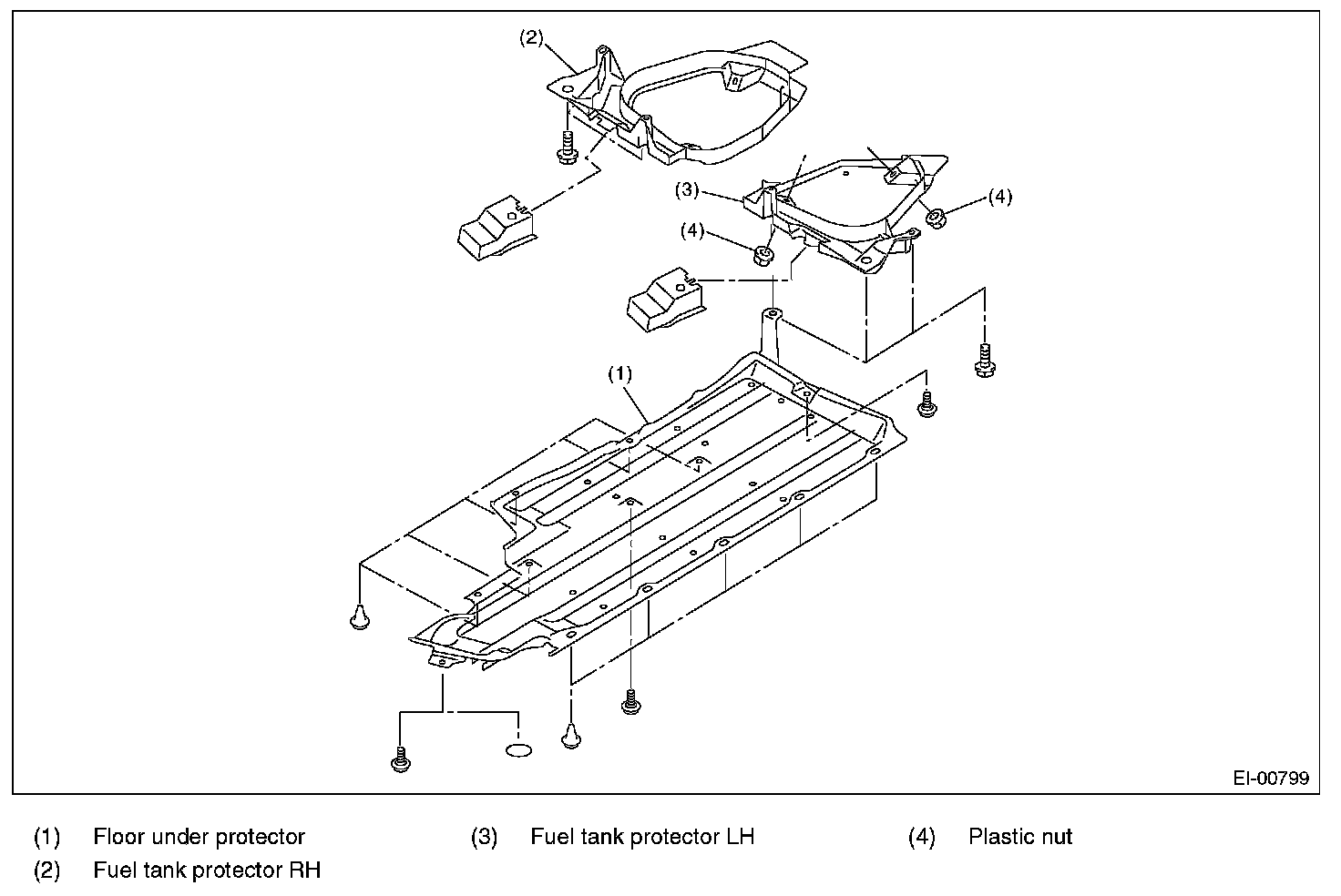 (2)

(3)

(4)

(4)

(1)

EI-00799

(1) Floor under protector
(2) Fuel tank protector RH

(3) Fuel tank protector LH

(4) Plastic nut