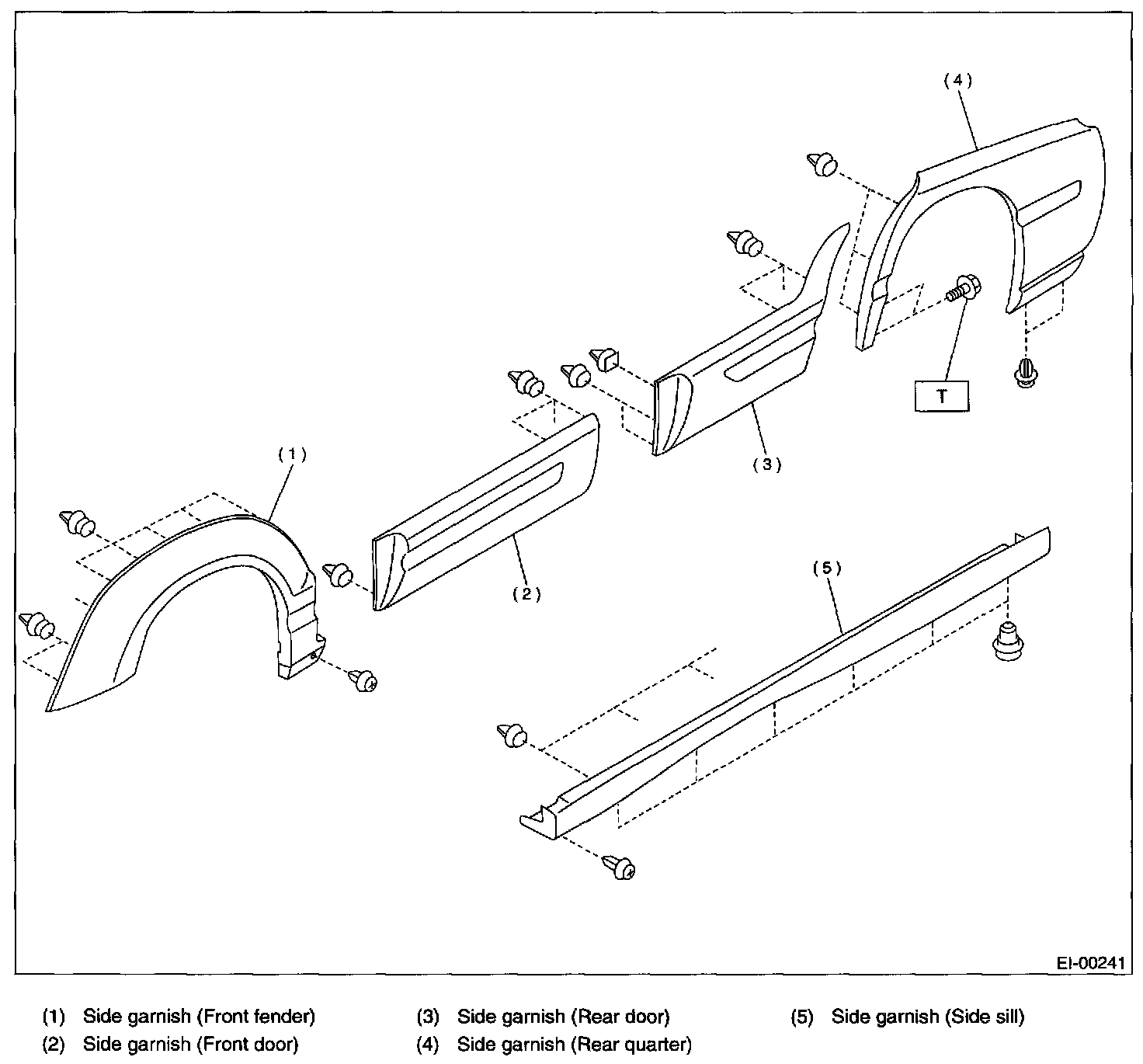 (4)

T

(3)

(1)

(2)

(5)

EI-00241

(1) Side garnish (Front fender)
(2) Side garnish (Front door)
(3) Side garnish (Rear door)
(4) Side garnish (Rear quarter)
(5) Side garnish (Side sill)