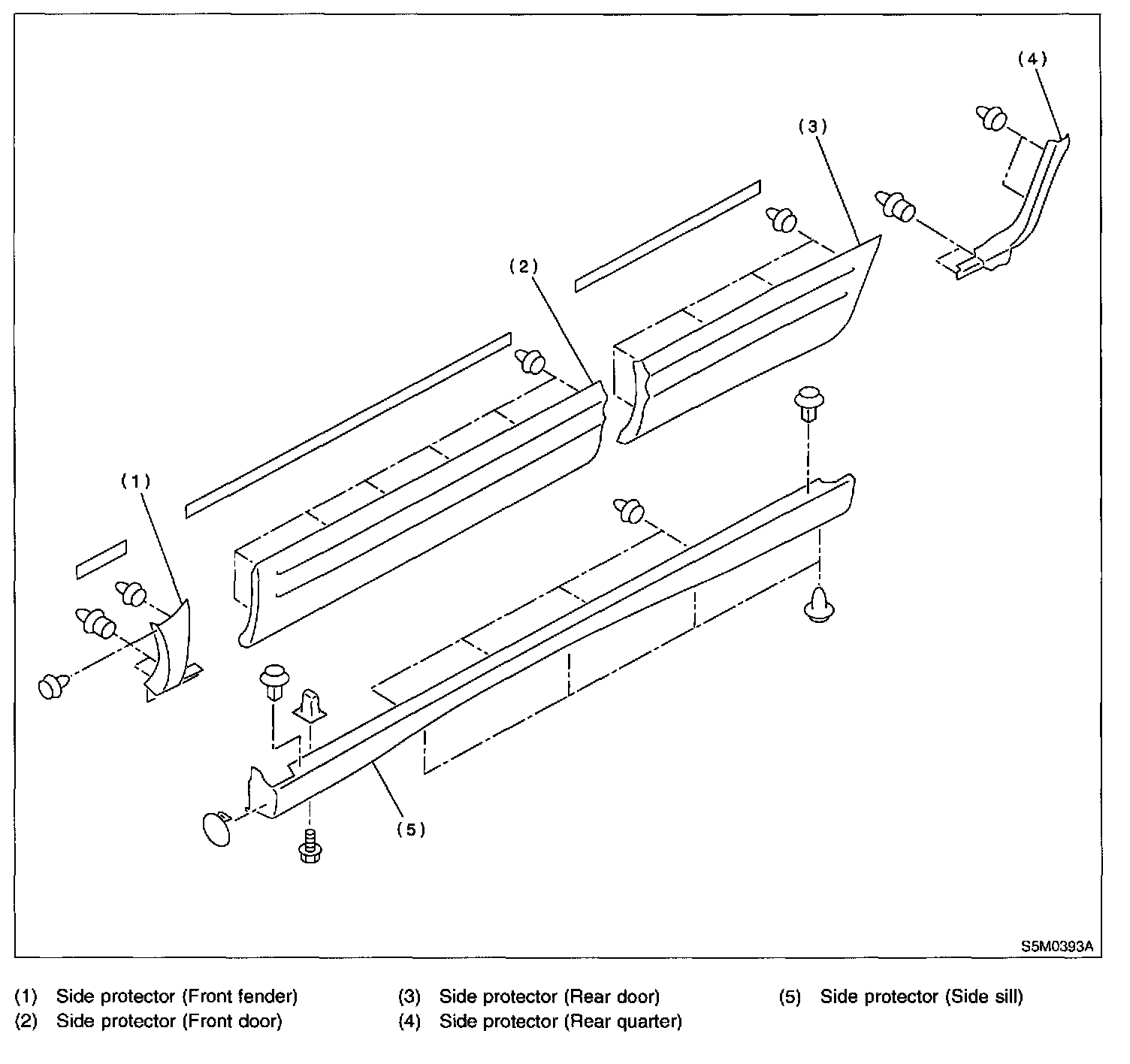 (4)

(3)

(2)

(1)

(5)

S5M0393A

(1) Side protector (Front fender)
(2) Side protector (Front door)
(3) Side protector (Rear door)
(4) Side protector (Rear quarter)
(5) Side protector (Side sill)