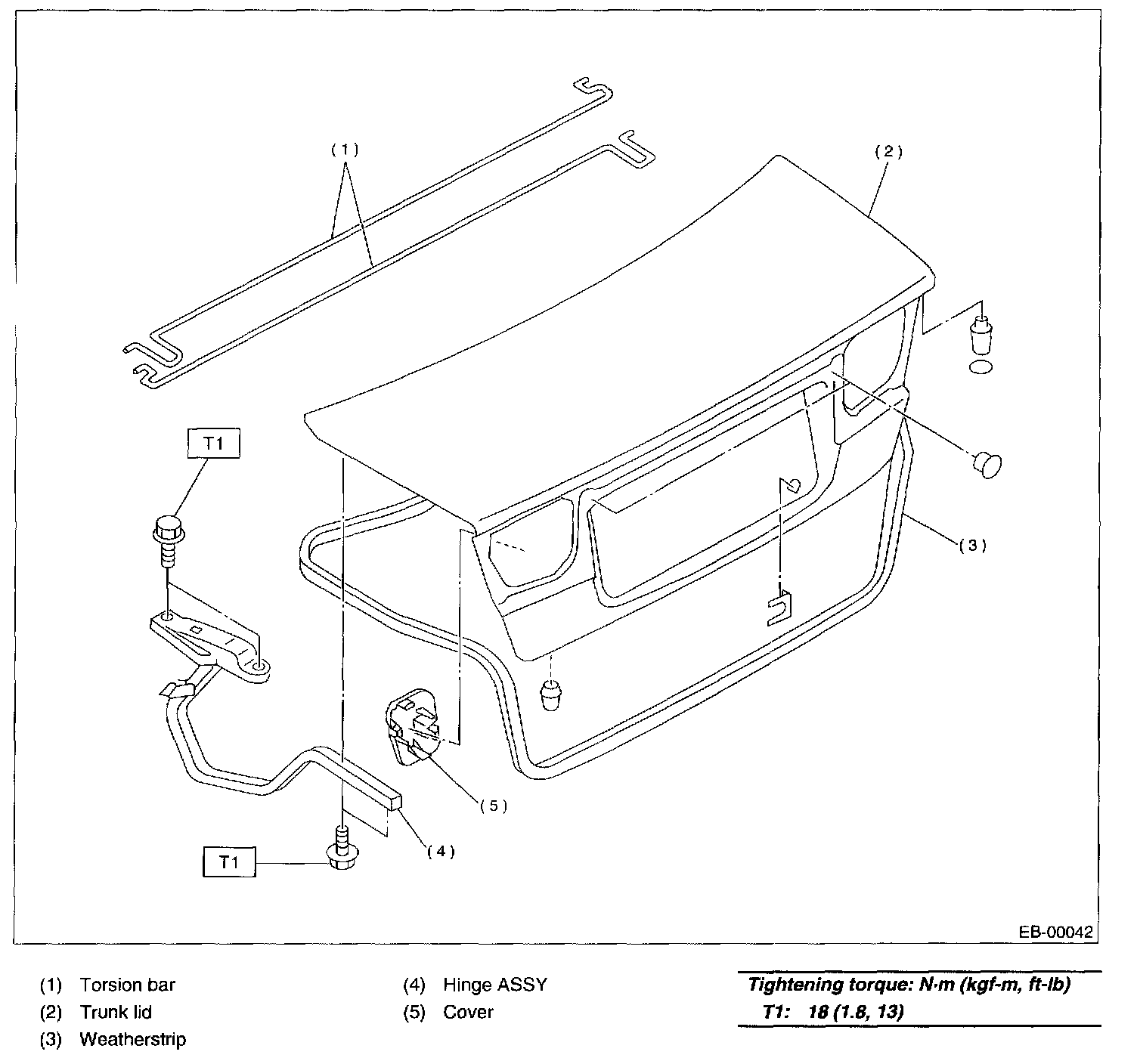 (1)

(2)

T1

(3)

(5)

(4)

T1

EB-00042

(1) Torsion bar
(2) Trunk lid
(3) Weatherstrip

(4) Hinge ASSY
(5) Cover

Tightening torque: N·m (kgf-m, ft-lb)
T1: 18 (1.8, 13)