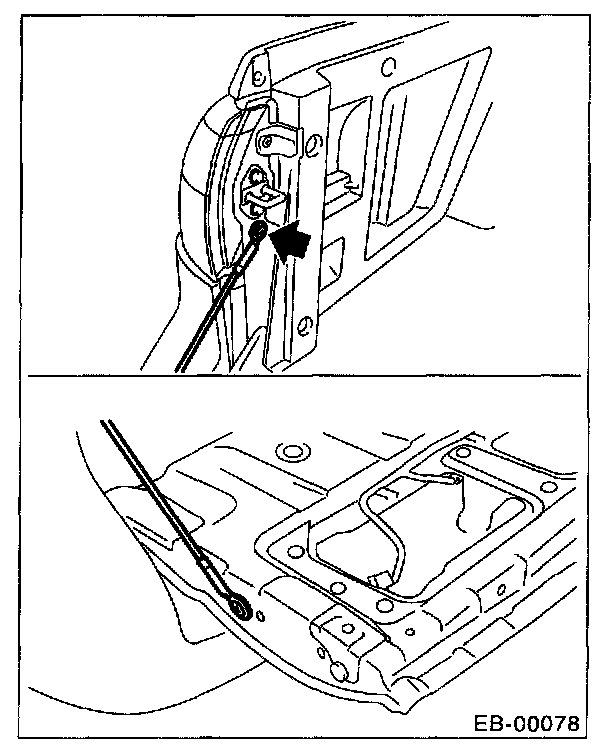 EB-00078