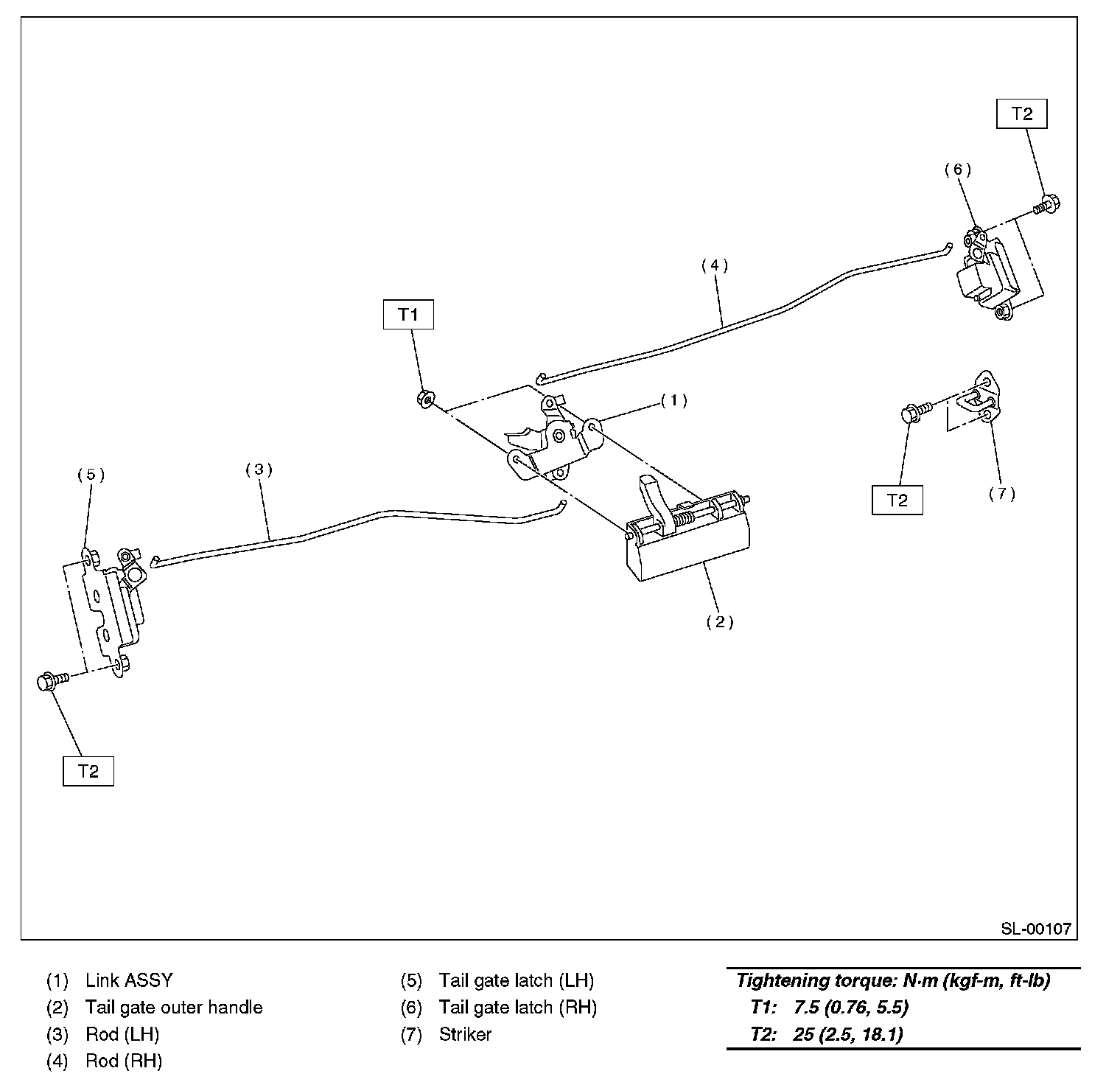 T2

(6)

(4)

T1

(1)

(5)

(3)

T2

(7)

(2)

T2

SL-00107

(1) Link ASSY
(2) Tail gate outer handle
(3) Rod (LH)
(4) Rod (RH)

(5) Tail gate latch (LH)
(6) Tail gate latch (RH)
(7) Striker

Tightening torque: N·m (kgf-m, ft-lb)
T1: 7.5 (0.76, 5.5)
T2: 25 (2.5, 18.1)