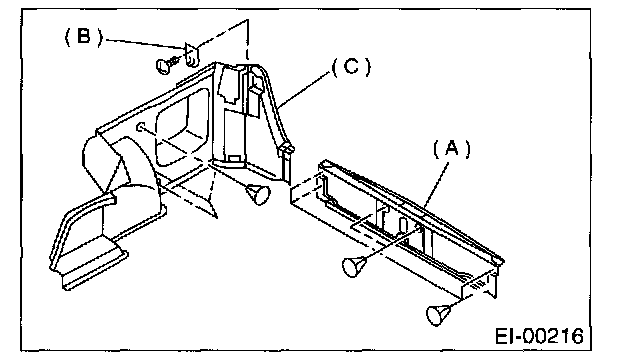 (B)
(C)
(A)
EI-00216