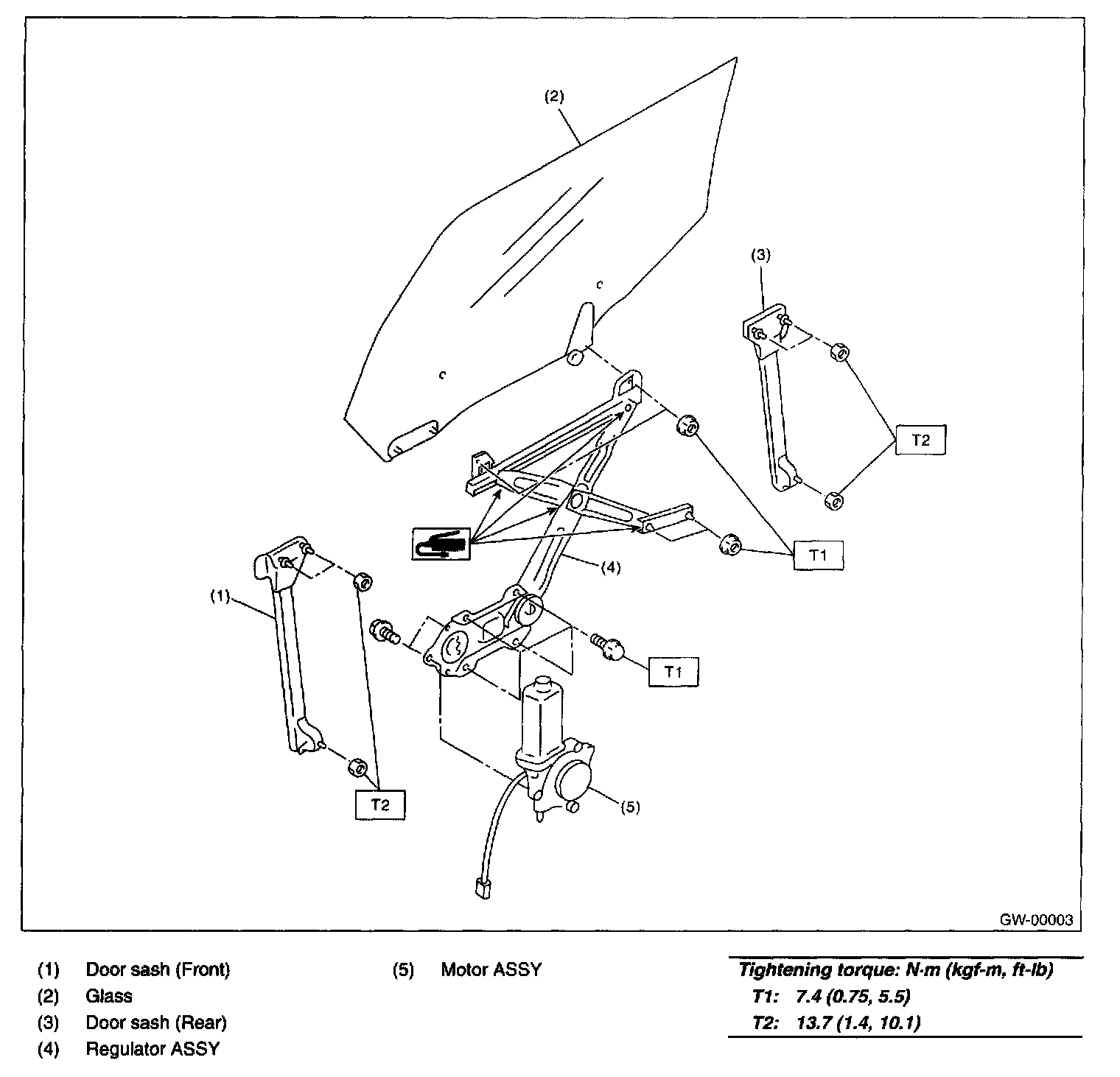 (2)

(3)

T2

T1

(4)

(1)

T1

T2

(5)

GW-00003

(1) Door sash (Front)
(2) Glass
(3) Door sash (Rear)
(4) Regulator ASSY

(5) Motor ASSY

Tightening torque: N·m (kgf-m, ft-lb)
T1: 7.4 (0.75, 5.5)
T2: 13.7 (1.4, 10.1)