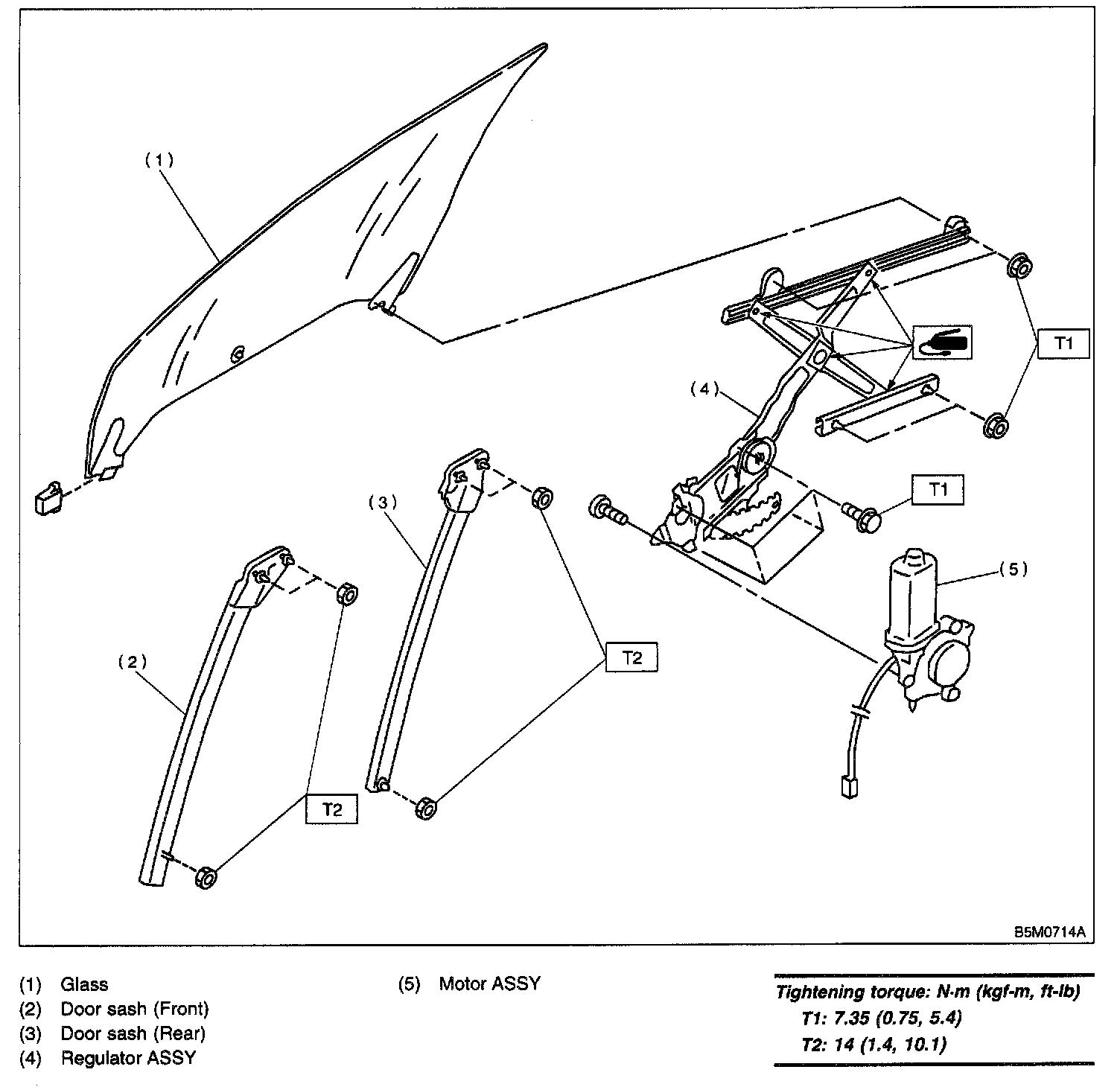 (1)

T1

(4)

T1

(3)

(5)

(2)

T2

T2

B5M0714A

(1) Glass
(2) Door sash (Front)
(3) Door sash (Rear)
(4) Regulator ASSY

(5) Motor ASSY

Tightening torque: N·m (kgf-m, ft-lb)
T1: 7.35 (0.75, 5.4)
T2: 14 (1.4, 10.1)