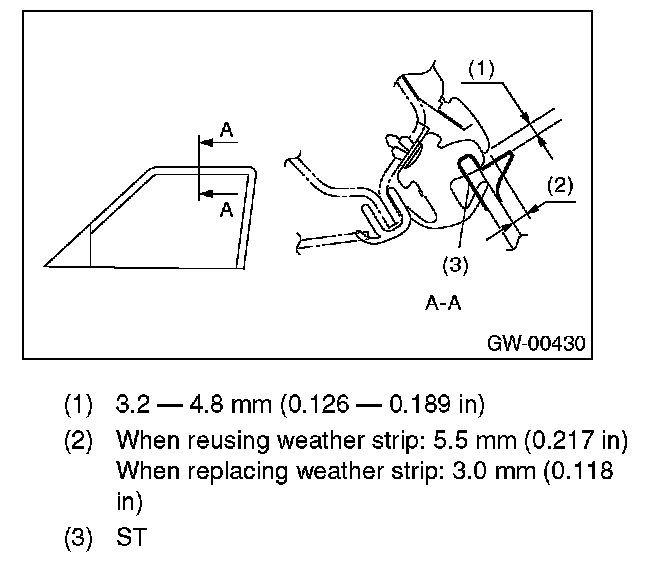 A
A
(1)
(2)
(3)
A-A
GW-00430

(1) 3.2 — 4.8 mm (0.126 — 0.189 in)
(2) When reusing weather strip: 5.5 mm (0.217 in)
When replacing weather strip: 3.0 mm (0.118 in)
(3) ST