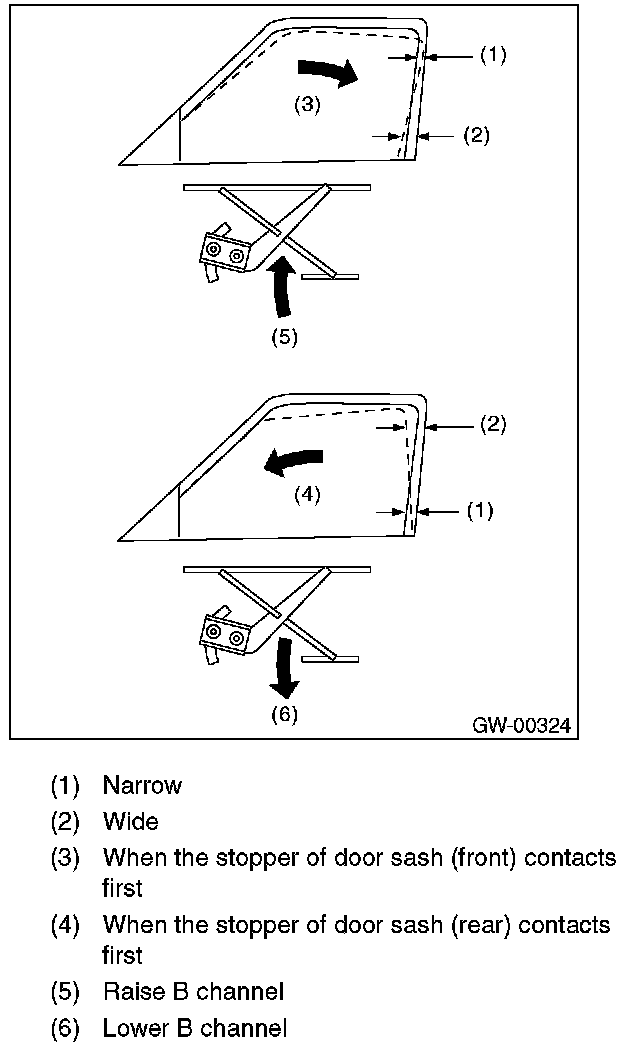 (1)
(3)
(2)
(5)
(2)
(4)
(1)
(6)
GW-00324

(1) Narrow
(2) Wide
(3) When the stopper of door sash (front) contacts first
(4) When the stopper of door sash (rear) contacts first
(5) Raise B channel
(6) Lower B channel